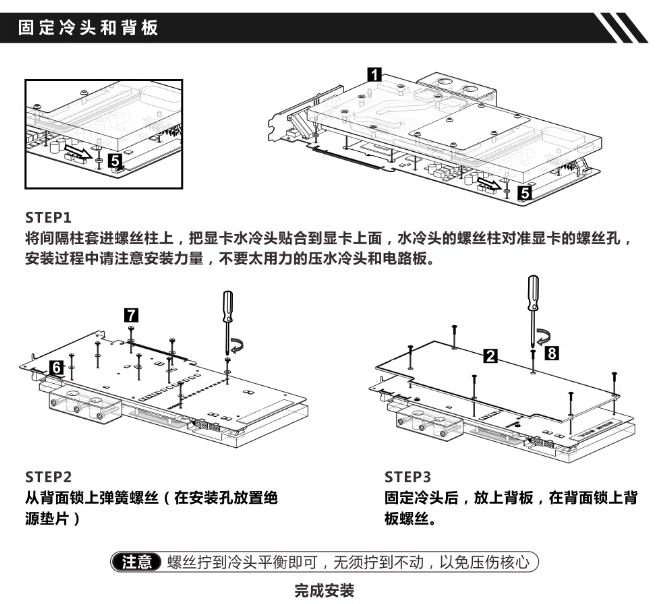 固定冷头和背板

5

1

5

STEP1
将间隔柱套进螺丝柱上，把显卡水冷头贴合到显卡上面，水冷头的螺丝柱对准显卡的螺丝孔，安装过程中请注意安装力量，不要太用力的压水冷头和电路板。

7

6

2

8

STEP2
从背面锁上弹簧螺丝（在安装孔放置绝源垫片）

STEP3
固定冷头后，放上背板，在背面锁上背板螺丝。

注意 螺丝拧到冷头平衡即可，无须拧到不动，以免压伤核心

完成安装