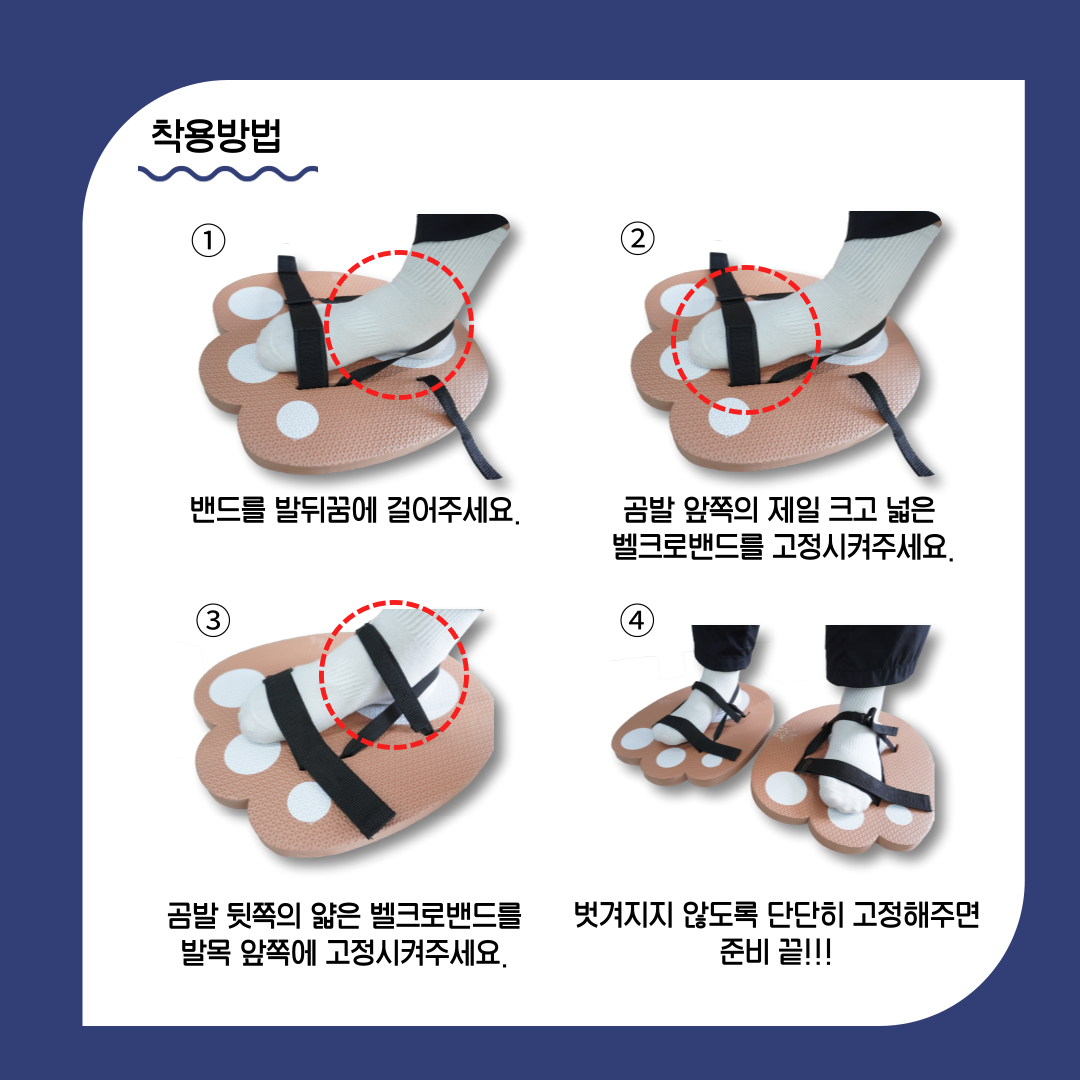 착용방법

①

밴드를 발뒤꿈에 걸어주세요.

②

곰발 앞쪽의 제일 크고 넓은 벨크로밴드를 고정시켜주세요.

③

곰발 뒷쪽의 얇은 벨크로밴드를 발목 앞쪽에 고정시켜주세요.

④

벗겨지지 않도록 단단히 고정해주면 준비 끝!!!