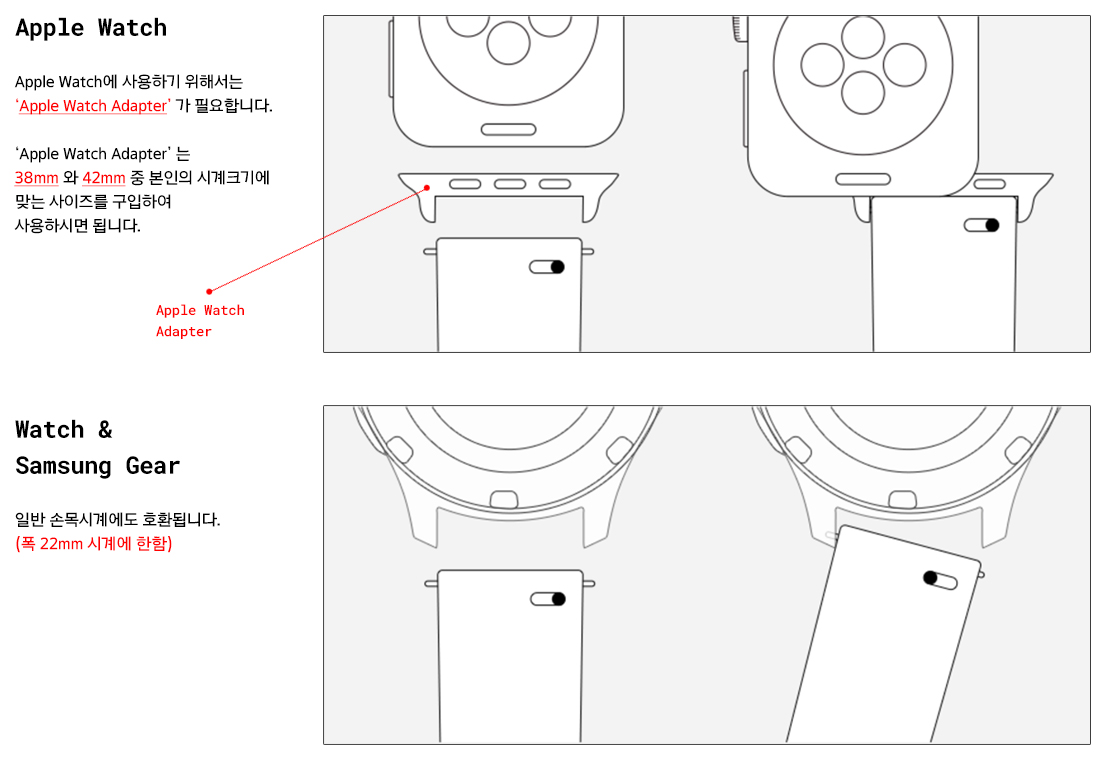 Apple Watch

Apple Watch에 사용하기 위해서는 'Apple Watch Adapter' 가 필요합니다.

'Apple Watch Adapter' 는 38mm 와 42mm 중 본인의 시계크기에 맞는 사이즈를 구입하여 사용하시면 됩니다.

Apple Watch Adapter

Watch & Samsung Gear

일반 손목시계에도 호환됩니다. (폭 22mm 시계에 한함)