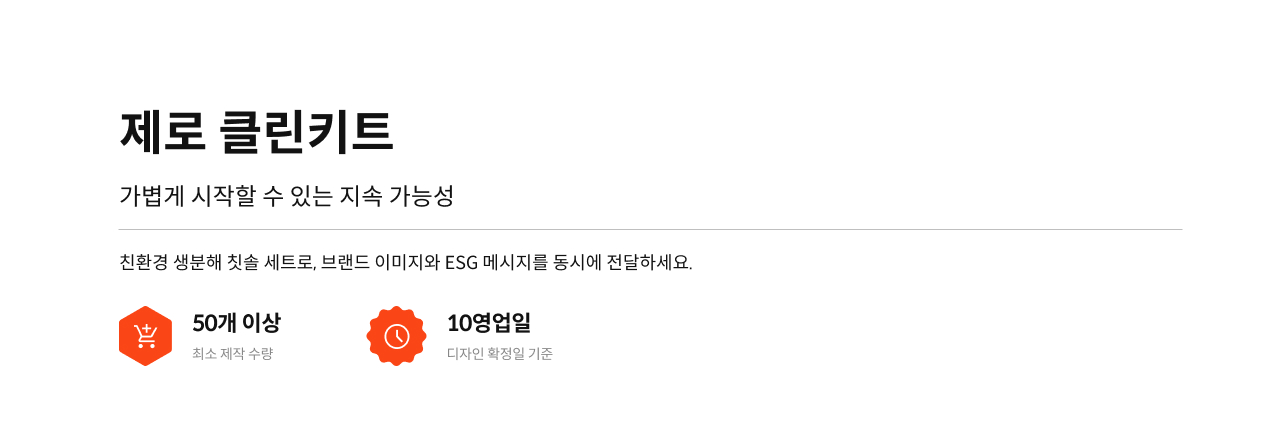 제로 클린키트

가볍게 시작할 수 있는 지속 가능성

친환경 생분해 칫솔 세트로, 브랜드 이미지와 ESG 메시지를 동시에 전달하세요.

50개 이상
최소 제작 수량

10영업일
디자인 확정일 기준