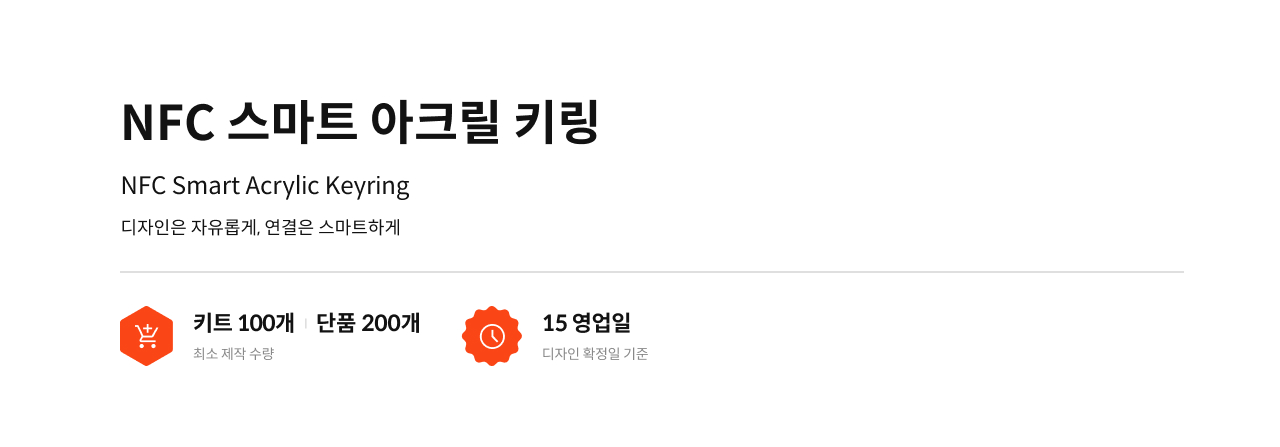 NFC 스마트 아크릴 키링

NFC Smart Acrylic Keyring

디자인은 자유롭게, 연결은 스마트하게

키트 100개 | 단품 200개
최소 제작 수량

15 영업일
디자인 확정일 기준