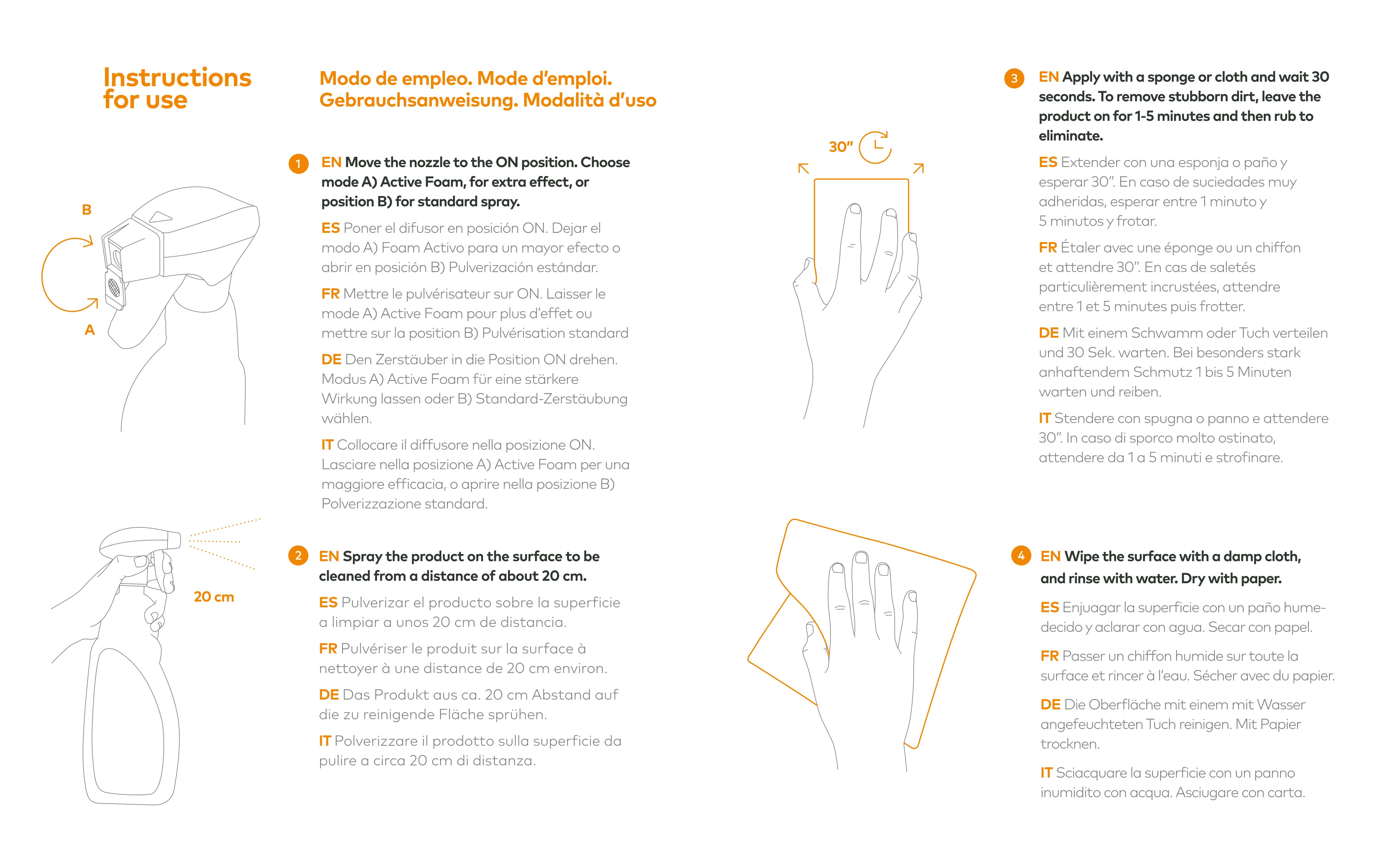 Instructions for use

Modo de empleo. Mode d'emploi. Gebrauchsanweisung. Modalità d'uso

B

A

1 EN Move the nozzle to the ON position. Choose mode A) Active Foam, for extra effect, or position B) for standard spray.

ES Poner el difusor en posición ON. Dejar el modo A) Foam Activo para un mayor efecto o abrir en posición B) Pulverización estándar.

FR Mettre le pulvérisateur sur ON. Laisser le mode A) Active Foam pour plus d'effet ou mettre sur la position B) Pulvérisation standard

DE Den Zerstäuber in die Position ON drehen. Modus A) Active Foam für eine stärkere Wirkung lassen oder B) Standard-Zerstäubung wählen.

IT Collocare il diffusore nella posizione ON. Lasciare nella posizione A) Active Foam per una maggiore efficacia, o aprire nella posizione B) Polverizzazione standard.

20 cm

2 EN Spray the product on the surface to be cleaned from a distance of about 20 cm.

ES Pulverizar el producto sobre la superficie a limpiar a unos 20 cm de distancia.

FR Pulvériser le produit sur la surface à nettoyer à une distance de 20 cm environ.

DE Das Produkt aus ca. 20 cm Abstand auf die zu reinigende Fläche sprühen.

IT Polverizzare il prodotto sulla superficie da pulire a circa 20 cm di distanza.

30"

3 EN Apply with a sponge or cloth and wait 30 seconds. To remove stubborn dirt, leave the product on for 1-5 minutes and then rub to eliminate.

ES Extender con una esponja o paño y esperar 30". En caso de suciedades muy adheridas, esperar entre 1 minuto y 5 minutos y frotar.

FR Étaler avec une éponge ou un chiffon et attendre 30". En cas de saletés particulièrement incrustées, attendre entre 1 et 5 minutes puis frotter.

DE Mit einem Schwamm oder Tuch verteilen und 30 Sek. warten. Bei besonders stark anhaftendem Schmutz 1 bis 5 Minuten warten und reiben.

IT Stendere con spugna o panno e attendere 30". In caso di sporco molto ostinato, attendere da 1 a 5 minuti e strofinare.

4 EN Wipe the surface with a damp cloth, and rinse with water. Dry with paper.

ES Enjuagar la superficie con un paño humedecido y aclarar con agua. Secar con papel.

FR Passer un chiffon humide sur toute la surface et rincer à l'eau. Sécher avec du papier.

DE Die Oberfläche mit einem mit Wasser angefeuchteten Tuch reinigen. Mit Papier trocknen.

IT Sciacquare la superficie con un panno inumidito con acqua. Asciugare con carta.