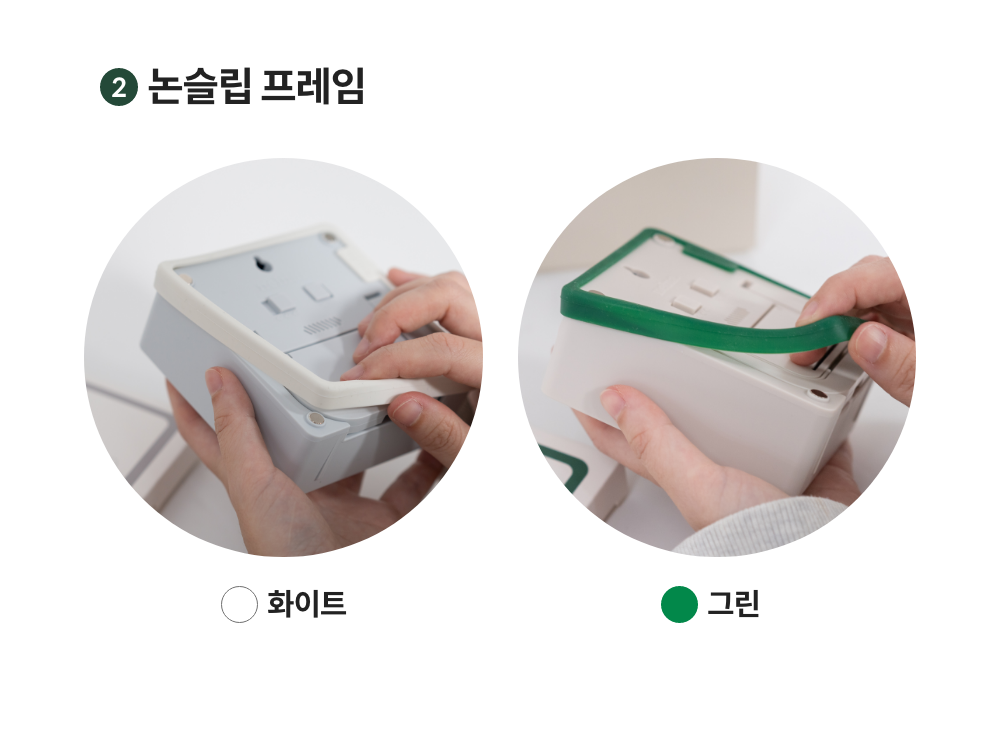 2 논슬립 프레임

화이트

그린