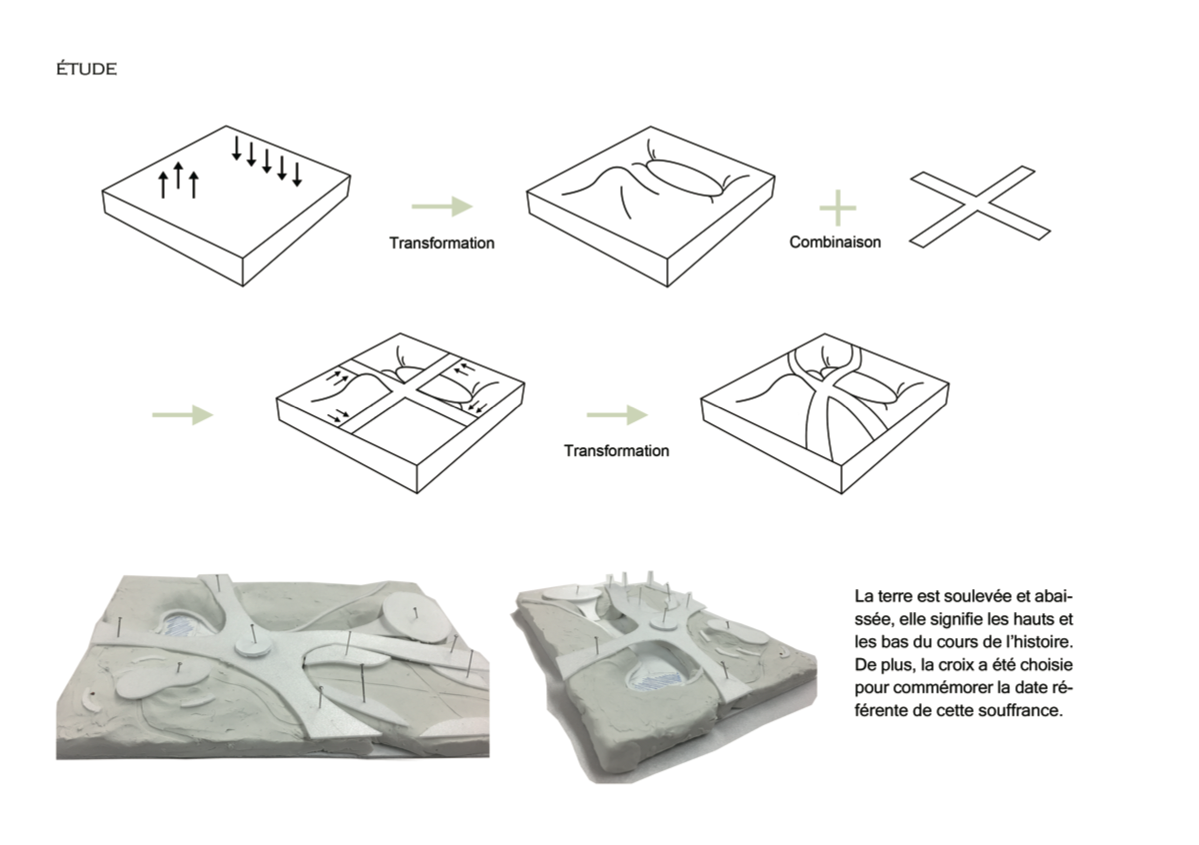 ÉTUDE

Transformation

Combinaison

Transformation

La terre est soulevée et abaissée, elle signifie les hauts et les bas du cours de l'histoire. De plus, la croix a été choisie pour commémorer la date référente de cette souffrance.