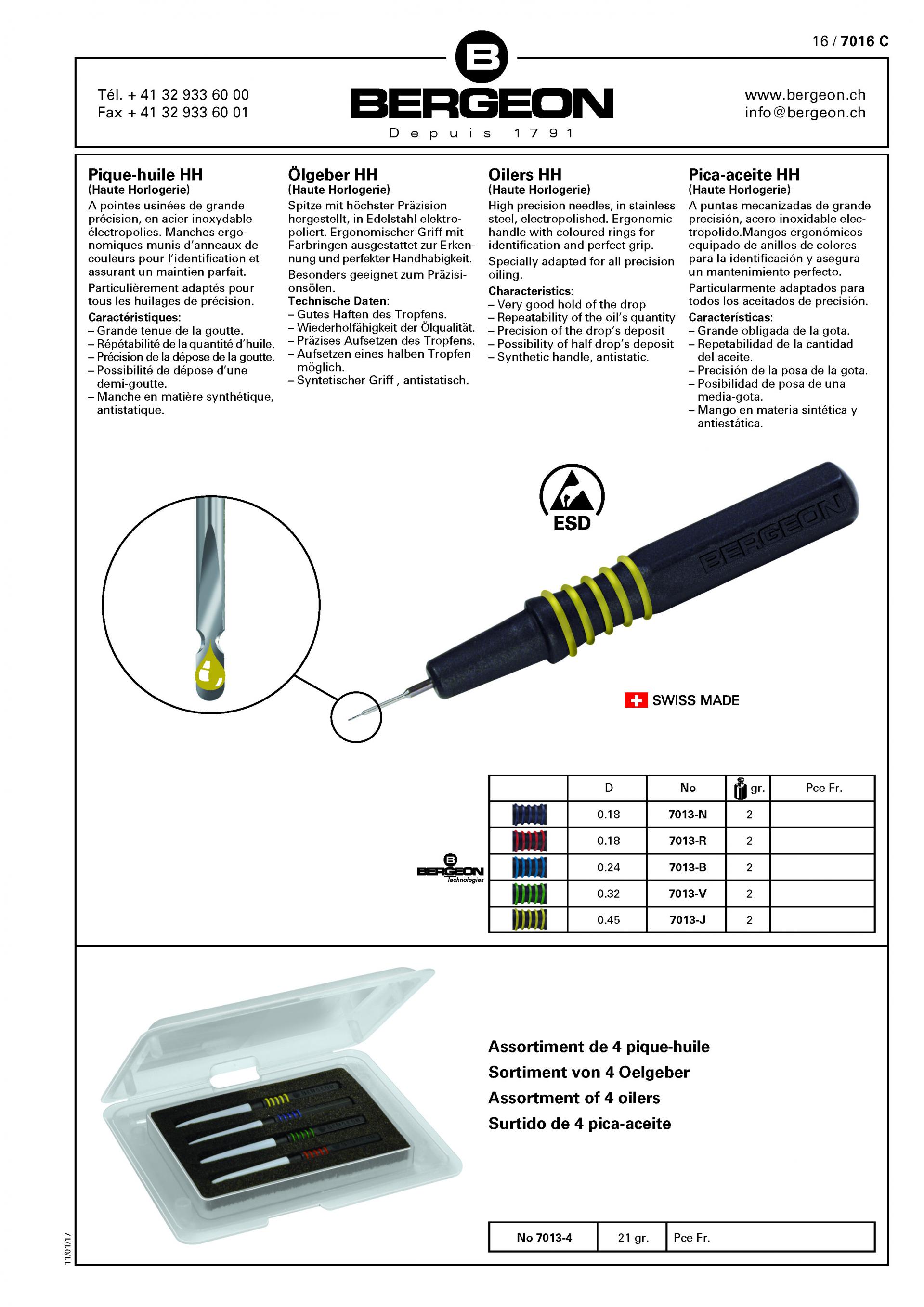 16 / 7016 C

Tél. + 41 32 933 60 00
Fax + 41 32 933 60 01

B
BERGEON
Depuis 1791

www.bergeon.ch
info@bergeon.ch

Pique-huile HH
(Haute Horlogerie)
A pointes usinées de grande précision, en acier inoxydable électropolies. Manches ergonomiques munis d'anneaux de couleurs pour l'identification et assurant un maintien parfait.
Particulièrement adaptés pour tous les huilages de précision.
Caractéristiques:
– Grande tenue de la goutte.
– Répétabilité de la quantité d'huile.
– Précision de la dépose de la goutte.
– Possibilité de dépose d'une demi-goutte.
– Manche en matière synthétique, antistatique.

Ölgeber HH
(Haute Horlogerie)
Spitze mit höchster Präzision hergestellt, in Edelstahl elektropoliert. Ergonomischer Griff mit Farbringen ausgestattet zur Erkennung und perfekter Handhabigkeit.
Besonders geeignet zum Präzisionsölen.
Technische Daten:
– Gutes Haften des Tropfens.
– Wiederholfähigkeit der Ölqualität.
– Präzises Aufsetzen des Tropfens.
– Aufsetzen eines halben Tropfen möglich.
– Syntetischer Griff , antistatisch.

Oilers HH
(Haute Horlogerie)
High precision needles, in stainless steel, electropolished. Ergonomic handle with coloured rings for identification and perfect grip.
Specially adapted for all precision oiling.
Characteristics:
– Very good hold of the drop
– Repeatability of the oil's quantity
– Precision of the drop's deposit
– Possibility of half drop's deposit
– Synthetic handle, antistatic.

Pica-aceite HH
(Haute Horlogerie)
A puntas mecanizadas de grande precisión, acero inoxidable electropolido.Mangos ergonómicos equipado de anillos de colores para la identificación y asegura un mantenimiento perfecto.
Particularmente adaptados para todos los aceitados de precisión.
Características:
– Grande obligada de la gota.
– Repetabilidad de la cantidad del aceite.
– Precisión de la posa de la gota.
– Posibilidad de posa de una media-gota.
– Mango en materia sintética y antiestática.

ESD

BERGEON

SWISS MADE

BERGEON Technologies

| | D | No | gr. | Pce Fr. |
|---|---|---|---|---|
| | 0.18 | 7013-N | 2 | |
| | 0.18 | 7013-R | 2 | |
| | 0.24 | 7013-B | 2 | |
| | 0.32 | 7013-V | 2 | |
| | 0.45 | 7013-J | 2 | |

Assortiment de 4 pique-huile
Sortiment von 4 Oelgeber
Assortment of 4 oilers
Surtido de 4 pica-aceite

| No 7013-4 | 21 gr. | Pce Fr. |
|---|---|---|

11/01/17