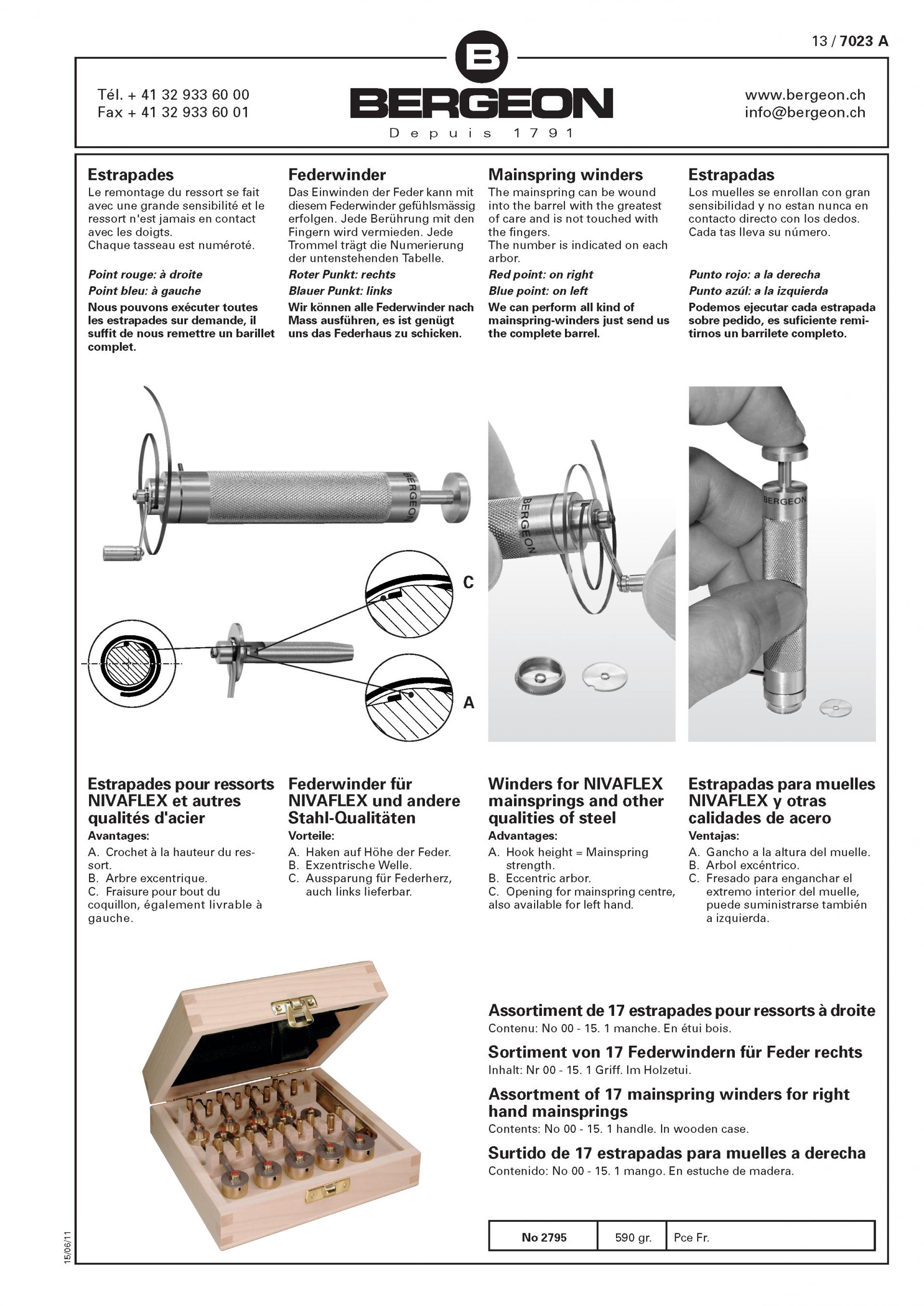 13 / 7023 A

Tél. + 41 32 933 60 00
Fax + 41 32 933 60 01

B
BERGEON
Depuis 1791

www.bergeon.ch
info@bergeon.ch

Estrapades
Le remontage du ressort se fait avec une grande sensibilité et le ressort n'est jamais en contact avec les doigts.
Chaque tasseau est numéroté.

Point rouge: à droite
Point bleu: à gauche
Nous pouvons exécuter toutes les estrapades sur demande, il suffit de nous remettre un barillet complet.

Federwinder
Das Einwinden der Feder kann mit diesem Federwinder gefühlsmässig erfolgen. Jede Berührung mit den Fingern wird vermieden. Jede Trommel trägt die Numerierung der untenstehenden Tabelle.

Roter Punkt: rechts
Blauer Punkt: links
Wir können alle Federwinder nach Mass ausführen, es ist genügt uns das Federhaus zu schicken.

Mainspring winders
The mainspring can be wound into the barrel with the greatest of care and is not touched with the fingers.
The number is indicated on each arbor.

Red point: on right
Blue point: on left
We can perform all kind of mainspring-winders just send us the complete barrel.

Estrapadas
Los muelles se enrollan con gran sensibilidad y no estan nunca en contacto directo con los dedos.
Cada tas lleva su número.

Punto rojo: a la derecha
Punto azúl: a la izquierda
Podemos ejecutar cada estrapada sobre pedido, es suficiente remitirnos un barrilete completo.

BERGEON
C
A
BERGEON
BERGEON

Estrapades pour ressorts NIVAFLEX et autres qualités d'acier
Avantages:
A. Crochet à la hauteur du ressort.
B. Arbre excentrique.
C. Fraisure pour bout du coquillon, également livrable à gauche.

Federwinder für NIVAFLEX und andere Stahl-Qualitäten
Vorteile:
A. Haken auf Höhe der Feder.
B. Exzentrische Welle.
C. Aussparung für Federherz, auch links lieferbar.

Winders for NIVAFLEX mainsprings and other qualities of steel
Advantages:
A. Hook height = Mainspring strength.
B. Eccentric arbor.
C. Opening for mainspring centre, also available for left hand.

Estrapadas para muelles NIVAFLEX y otras calidades de acero
Ventajas:
A. Gancho a la altura del muelle.
B. Arbol excéntrico.
C. Fresado para enganchar el extremo interior del muelle, puede suministrarse también a izquierda.

Assortiment de 17 estrapades pour ressorts à droite
Contenu: No 00 - 15. 1 manche. En étui bois.

Sortiment von 17 Federwindern für Feder rechts
Inhalt: Nr 00 - 15. 1 Griff. Im Holzetui.

Assortment of 17 mainspring winders for right hand mainsprings
Contents: No 00 - 15. 1 handle. In wooden case.

Surtido de 17 estrapadas para muelles a derecha
Contenido: No 00 - 15. 1 mango. En estuche de madera.

| No 2795 | 590 gr. | Pce Fr. |
|---|---|---|

15/06/11