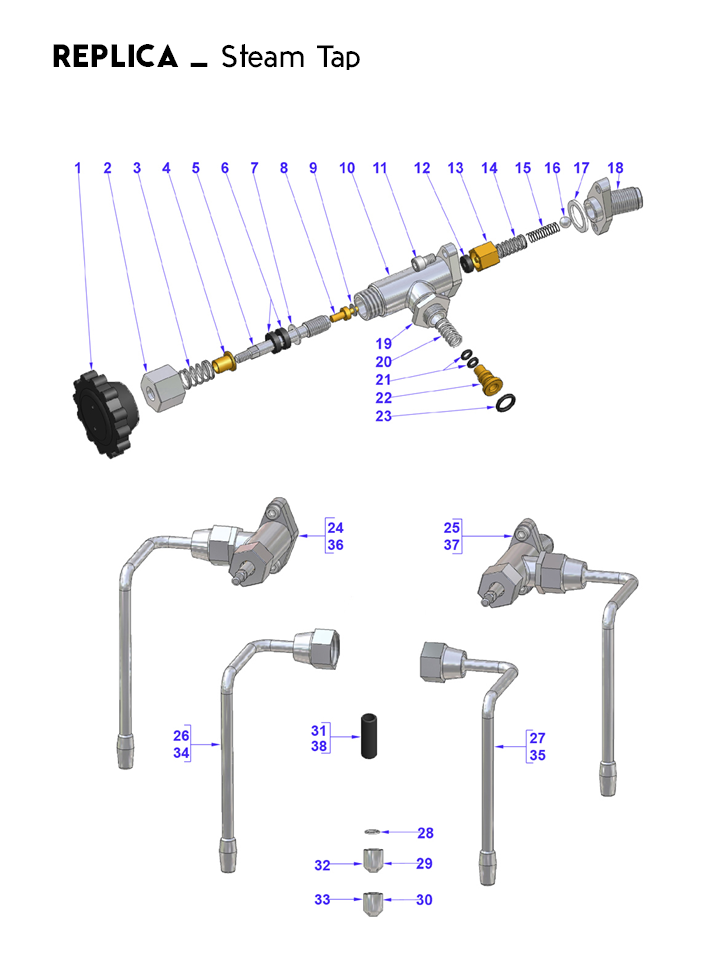 REPLICA _ Steam Tap

1 2 3 4 5 6 7 8 9 10 11 12 13 14 15 16 17 18

19
20
21
22
23

24
36

25
37

26
34

31
38

27
35

28
32 29
33 30