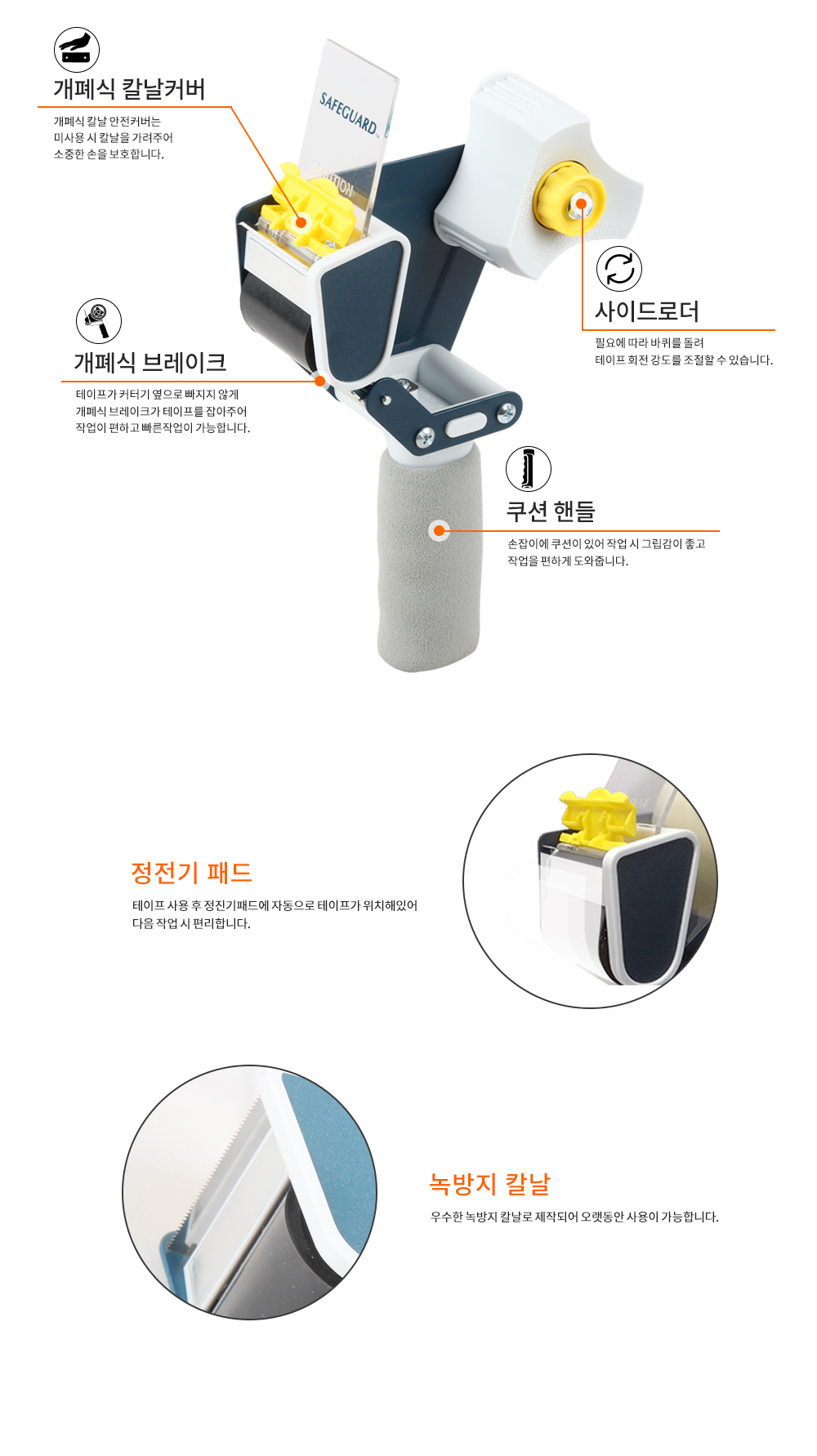 개폐식 칼날커버

개폐식 칼날 안전커버는 미사용 시 칼날을 가려주어 소중한 손을 보호합니다.

SAFEGUARD

CAUTION

사이드로더

필요에 따라 바퀴를 돌려 테이프 회전 강도를 조절할 수 있습니다.

개폐식 브레이크

테이프가 커터기 옆으로 빠지지 않게 개폐식 브레이크가 테이프를 잡아주어 작업이 편하고 빠른작업이 가능합니다.

쿠션 핸들

손잡이에 쿠션이 있어 작업 시 그립감이 좋고 작업을 편하게 도와줍니다.

정전기 패드

테이프 사용 후 정진기패드에 자동으로 테이프가 위치해있어 다음 작업 시 편리합니다.

녹방지 칼날

우수한 녹방지 칼날로 제작되어 오랫동안 사용이 가능합니다.