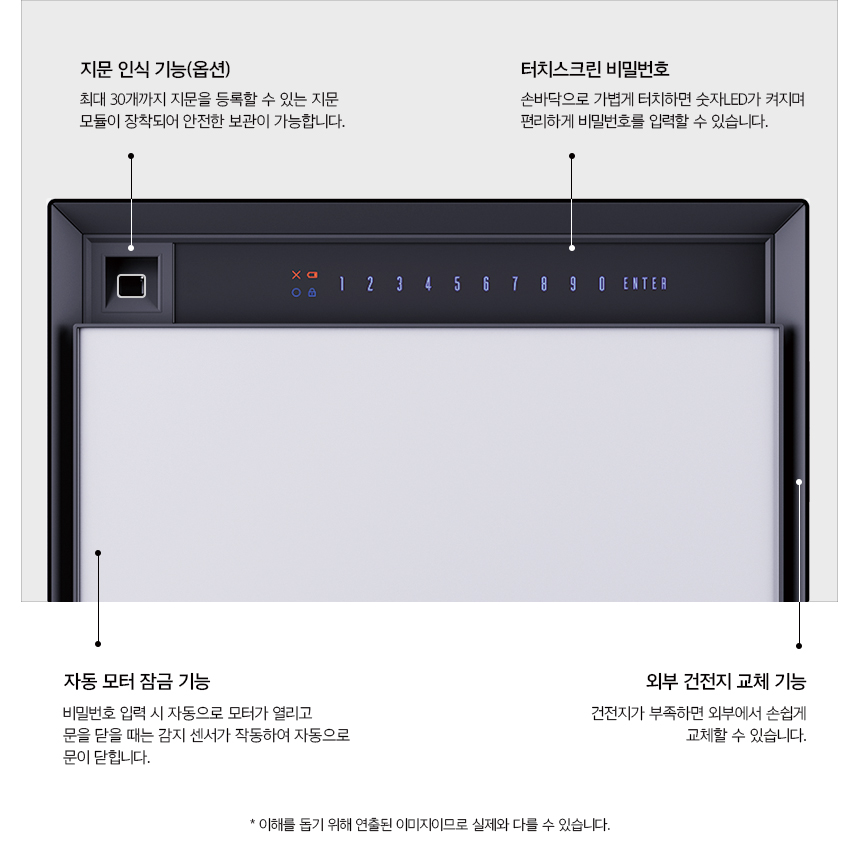 지문 인식 기능(옵션)

최대 30개까지 지문을 등록할 수 있는 지문 모듈이 장착되어 안전한 보관이 가능합니다.

터치스크린 비밀번호

손바닥으로 가볍게 터치하면 숫자LED가 켜지며 편리하게 비밀번호를 입력할 수 있습니다.

1 2 3 4 5 6 7 8 9 0 ENTER

자동 모터 잠금 기능

비밀번호 입력 시 자동으로 모터가 열리고 문을 닫을 때는 감지 센서가 작동하여 자동으로 문이 닫힙니다.

외부 건전지 교체 기능

건전지가 부족하면 외부에서 손쉽게 교체할 수 있습니다.

* 이해를 돕기 위해 연출된 이미지이므로 실제와 다를 수 있습니다.