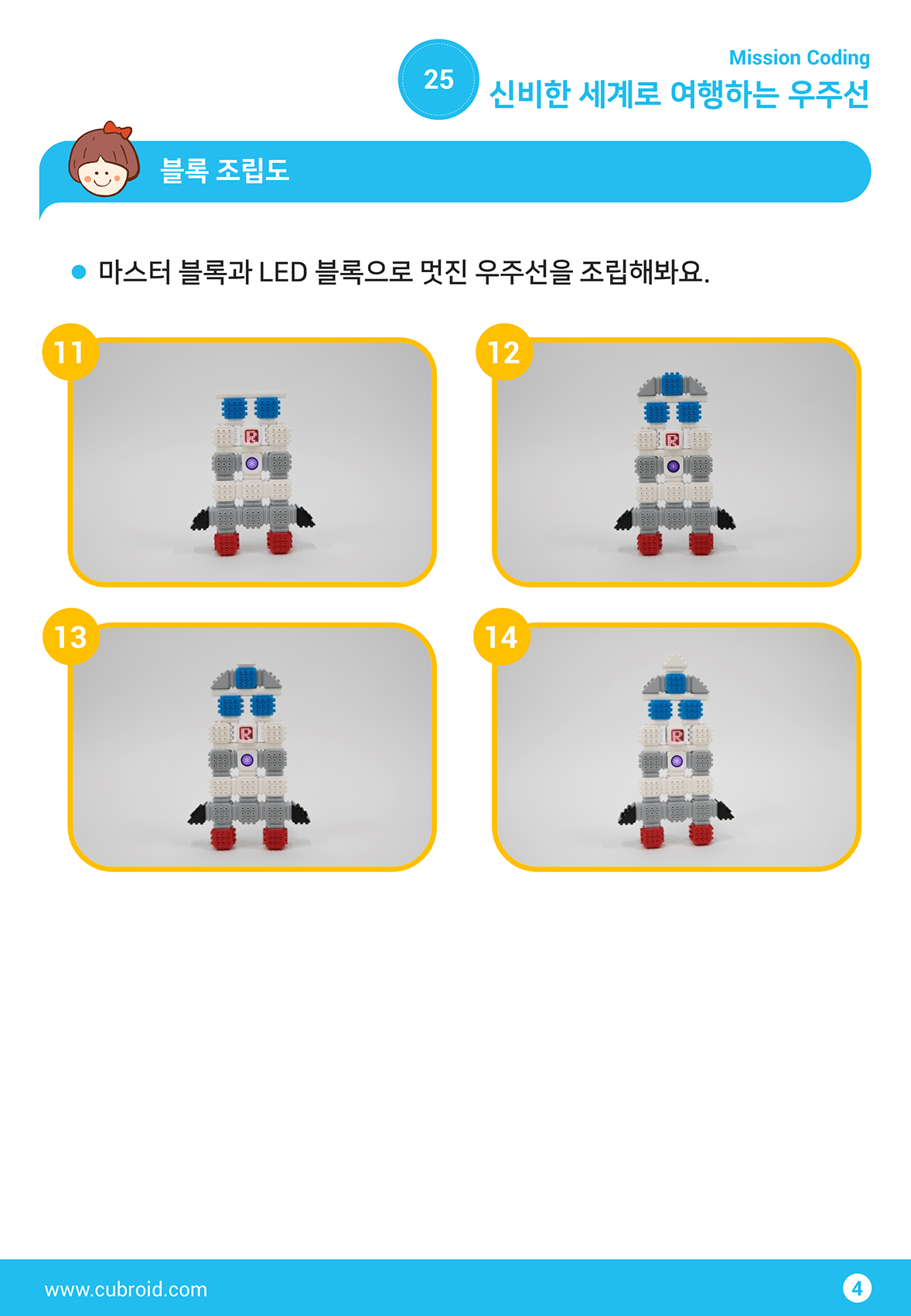 25

Mission Coding

신비한 세계로 여행하는 우주선

블록 조립도

마스터 블록과 LED 블록으로 멋진 우주선을 조립해봐요.

11

12

13

14

www.cubroid.com

4