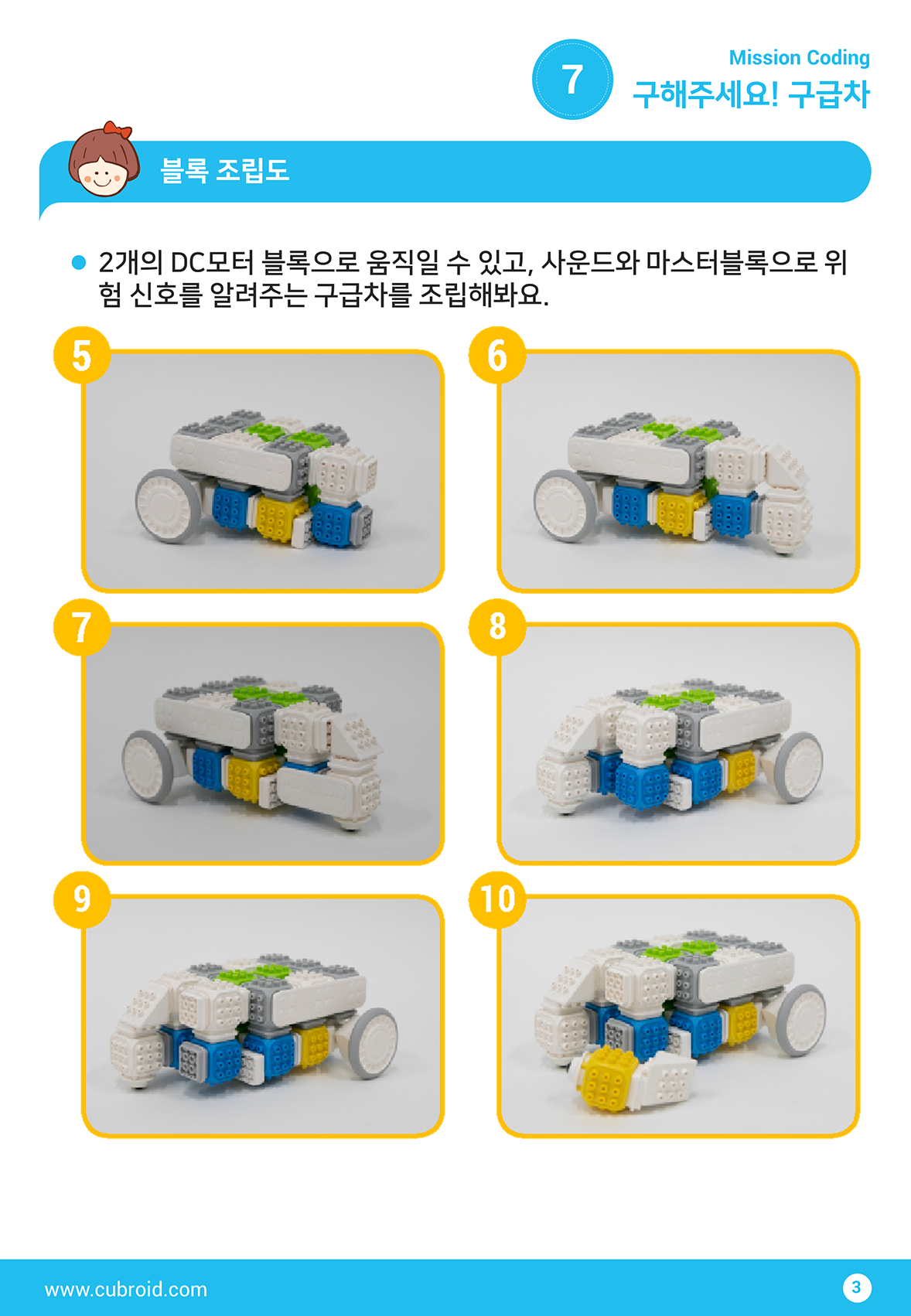 7

Mission Coding
구해주세요! 구급차

블록 조립도

● 2개의 DC모터 블록으로 움직일 수 있고, 사운드와 마스터블록으로 위험 신호를 알려주는 구급차를 조립해봐요.

5

6

7

8

9

10

www.cubroid.com

3