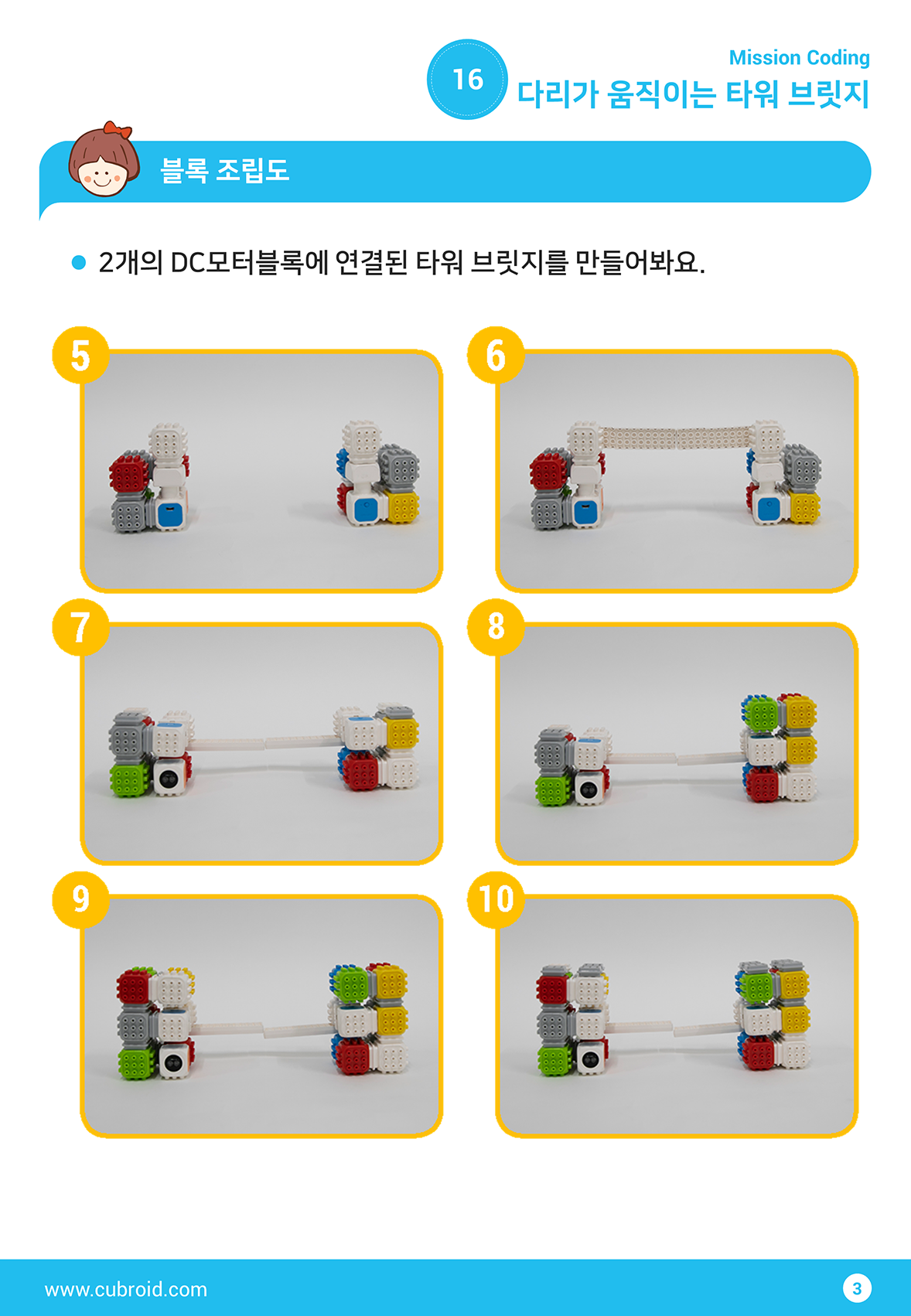 16

Mission Coding

다리가 움직이는 타워 브릿지

블록 조립도

2개의 DC모터블록에 연결된 타워 브릿지를 만들어봐요.

5

6

7

8

9

10

www.cubroid.com

3