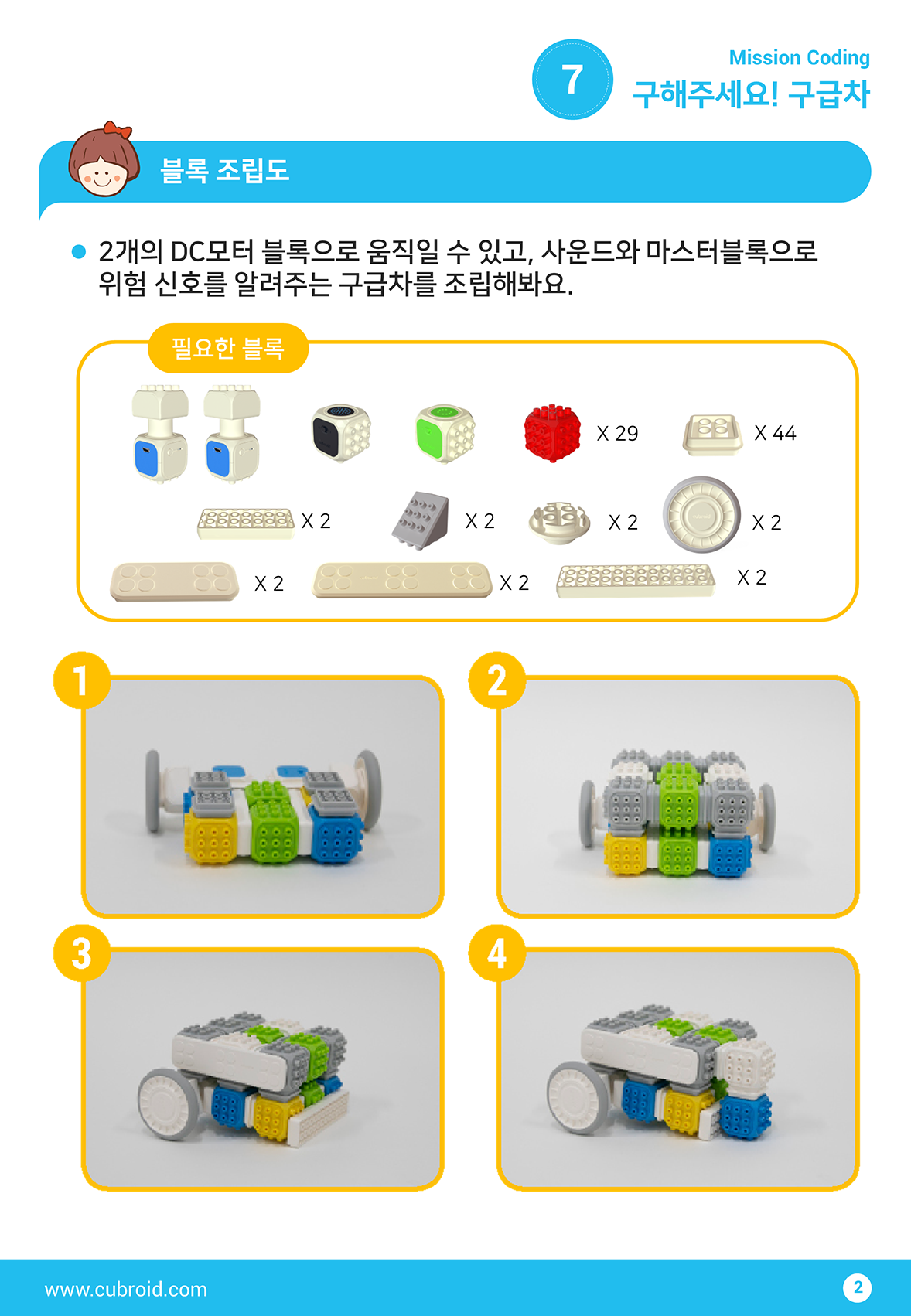 7

Mission Coding

구해주세요! 구급차

블록 조립도

2개의 DC모터 블록으로 움직일 수 있고, 사운드와 마스터블록으로 위험 신호를 알려주는 구급차를 조립해봐요.

필요한 블록

X 29

X 44

X 2

X 2

X 2

X 2

X 2

X 2

X 2

1

2

3

4

www.cubroid.com

2