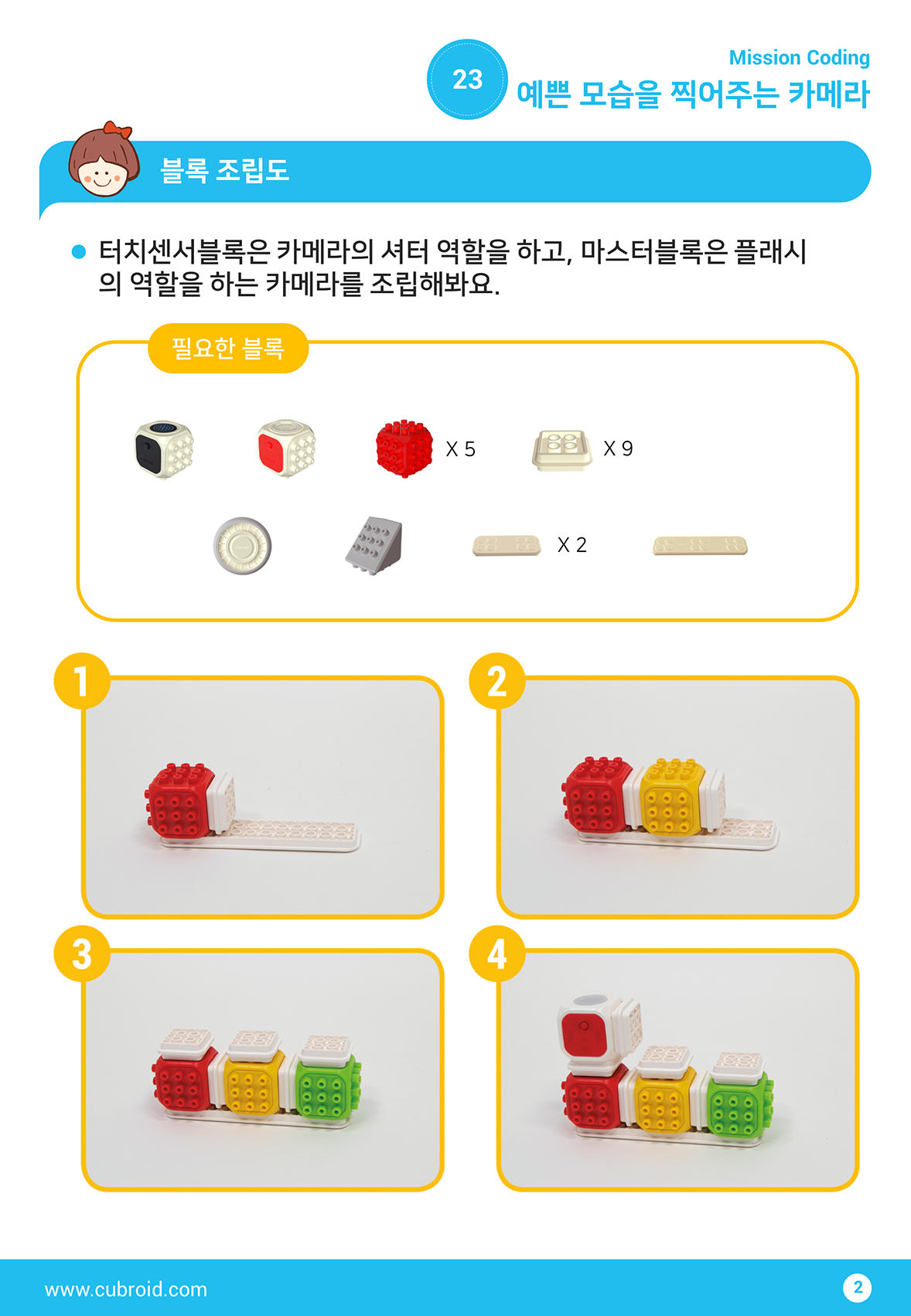 23

Mission Coding

예쁜 모습을 찍어주는 카메라

블록 조립도

터치센서블록은 카메라의 셔터 역할을 하고, 마스터블록은 플래시의 역할을 하는 카메라를 조립해봐요.

필요한 블록

X 5

X 9

X 2

1

2

3

4

www.cubroid.com

2