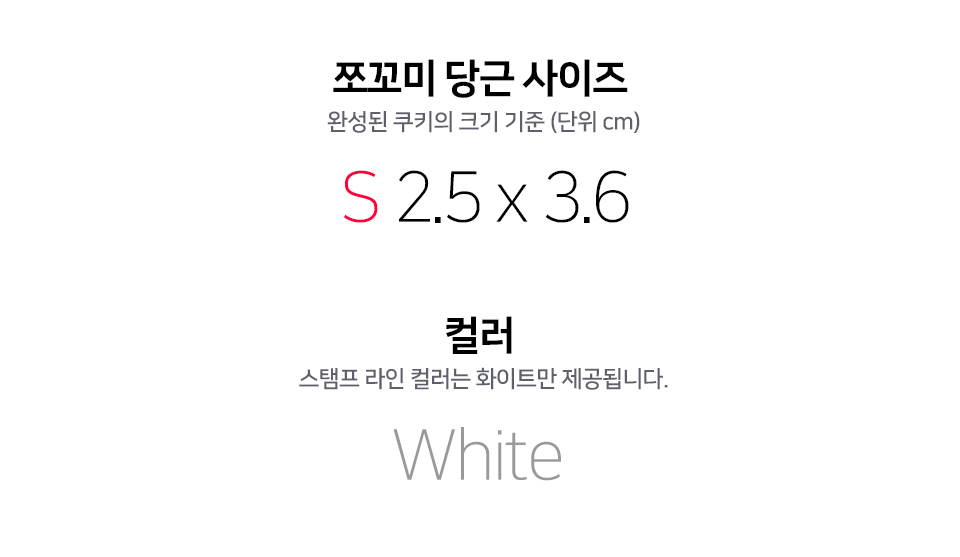 쪼꼬미 당근 사이즈
완성된 쿠키의 크기 기준 (단위 cm)

S 2.5 x 3.6

컬러
스탬프 라인 컬러는 화이트만 제공됩니다.

White