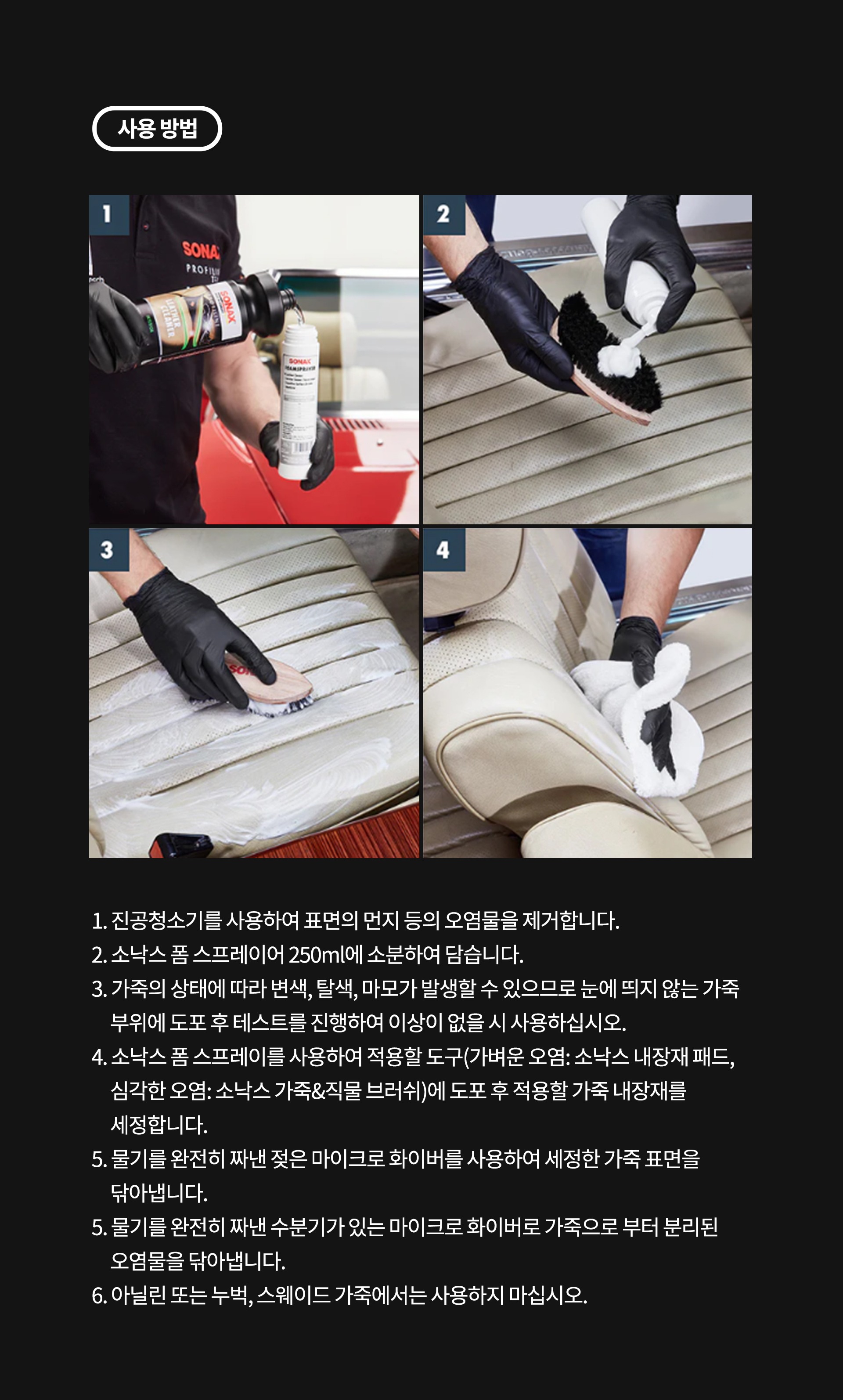 사용 방법

1

SONAX

PROFI

SONAX

LEATHER CLEANER

SONAX

FOAMSPRAYER

2

3

4

1. 진공청소기를 사용하여 표면의 먼지 등의 오염물을 제거합니다.
2. 소낙스 폼 스프레이어 250ml에 소분하여 담습니다.
3. 가죽의 상태에 따라 변색, 탈색, 마모가 발생할 수 있으므로 눈에 띄지 않는 가죽 부위에 도포 후 테스트를 진행하여 이상이 없을 시 사용하십시오.
4. 소낙스 폼 스프레이를 사용하여 적용할 도구(가벼운 오염: 소낙스 내장재 패드, 심각한 오염: 소낙스 가죽&직물 브러쉬)에 도포 후 적용할 가죽 내장재를 세정합니다.
5. 물기를 완전히 짜낸 젖은 마이크로 화이버를 사용하여 세정한 가죽 표면을 닦아냅니다.
5. 물기를 완전히 짜낸 수분기가 있는 마이크로 화이버로 가죽으로 부터 분리된 오염물을 닦아냅니다.
6. 아닐린 또는 누벅, 스웨이드 가죽에서는 사용하지 마십시오.