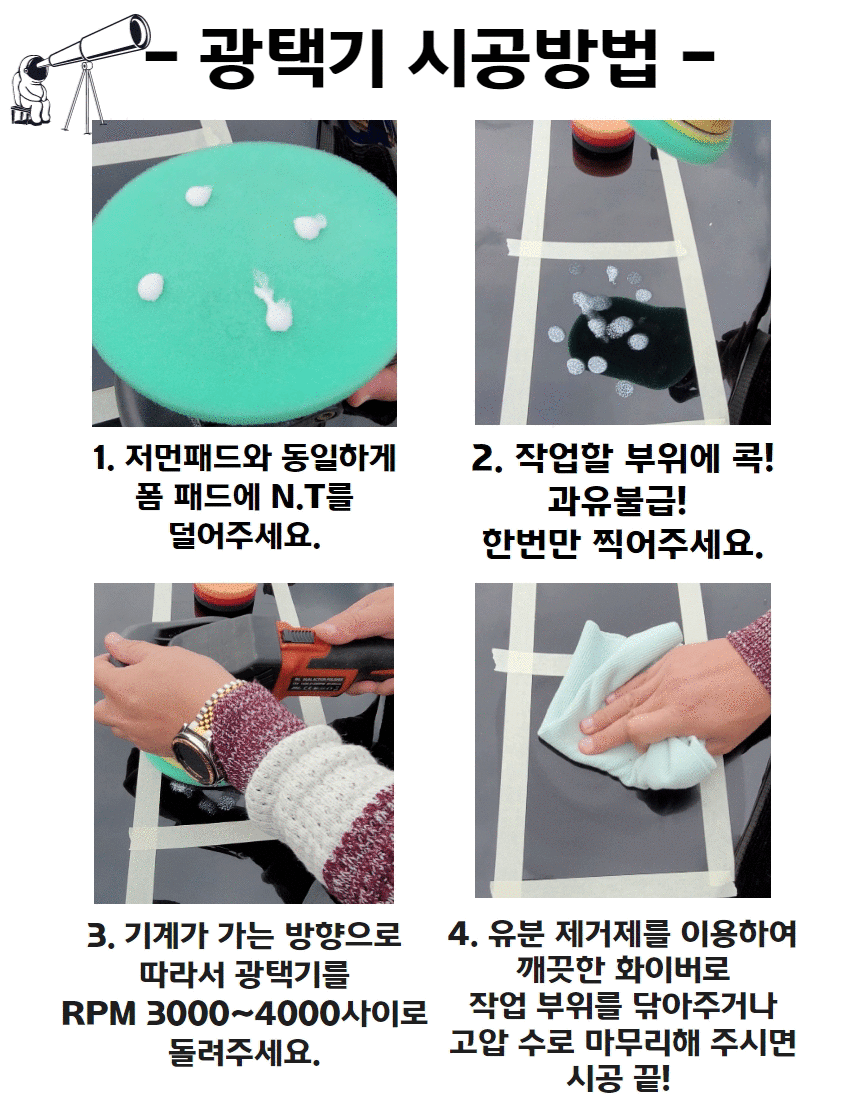 - 광택기 시공방법 -

1. 저먼패드와 동일하게 폼 패드에 N.T를 덜어주세요.

2. 작업할 부위에 콕! 과유불급! 한번만 찍어주세요.

3. 기계가 가는 방향으로 따라서 광택기를 RPM 3000~4000사이로 돌려주세요.

4. 유분 제거제를 이용하여 깨끗한 화이버로 작업 부위를 닦아주거나 고압 수로 마무리해 주시면 시공 끝!