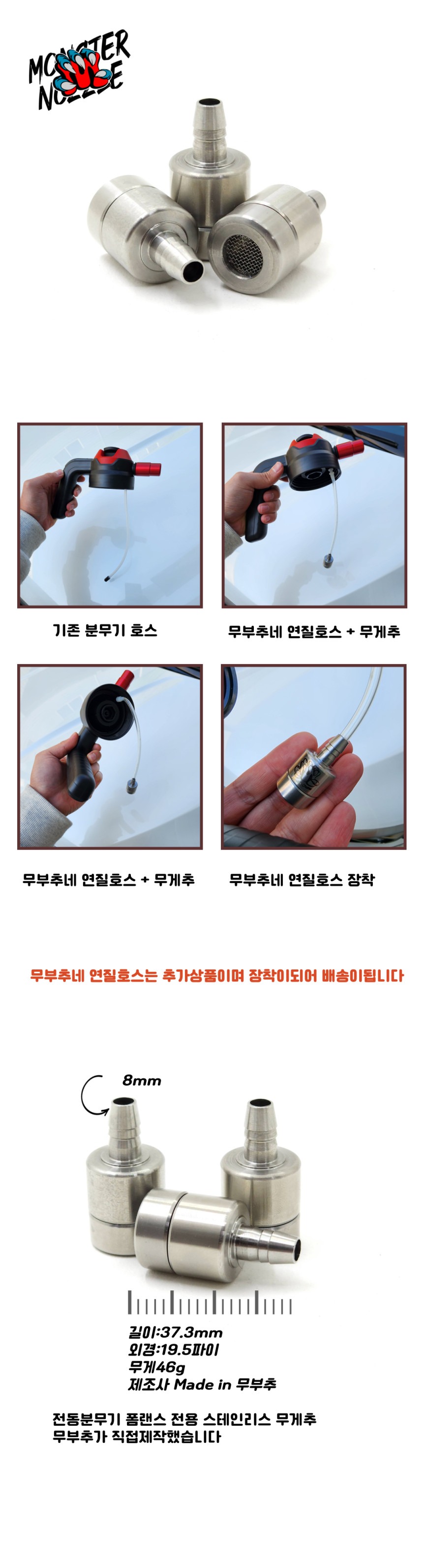 MONSTER NOZZLE

기존 분무기 호스

무부추네 연질호스 + 무게추

무부추네 연질호스 + 무게추

무부추네 연질호스 장착

무부추네 연질호스는 추가상품이며 장착이되어 배송이됩니다

8mm

길이:37.3mm
외경:19.5파이
무게46g
제조사 Made in 무부추

전동분무기 폼랜스 전용 스테인리스 무게추
무부추가 직접제작했습니다