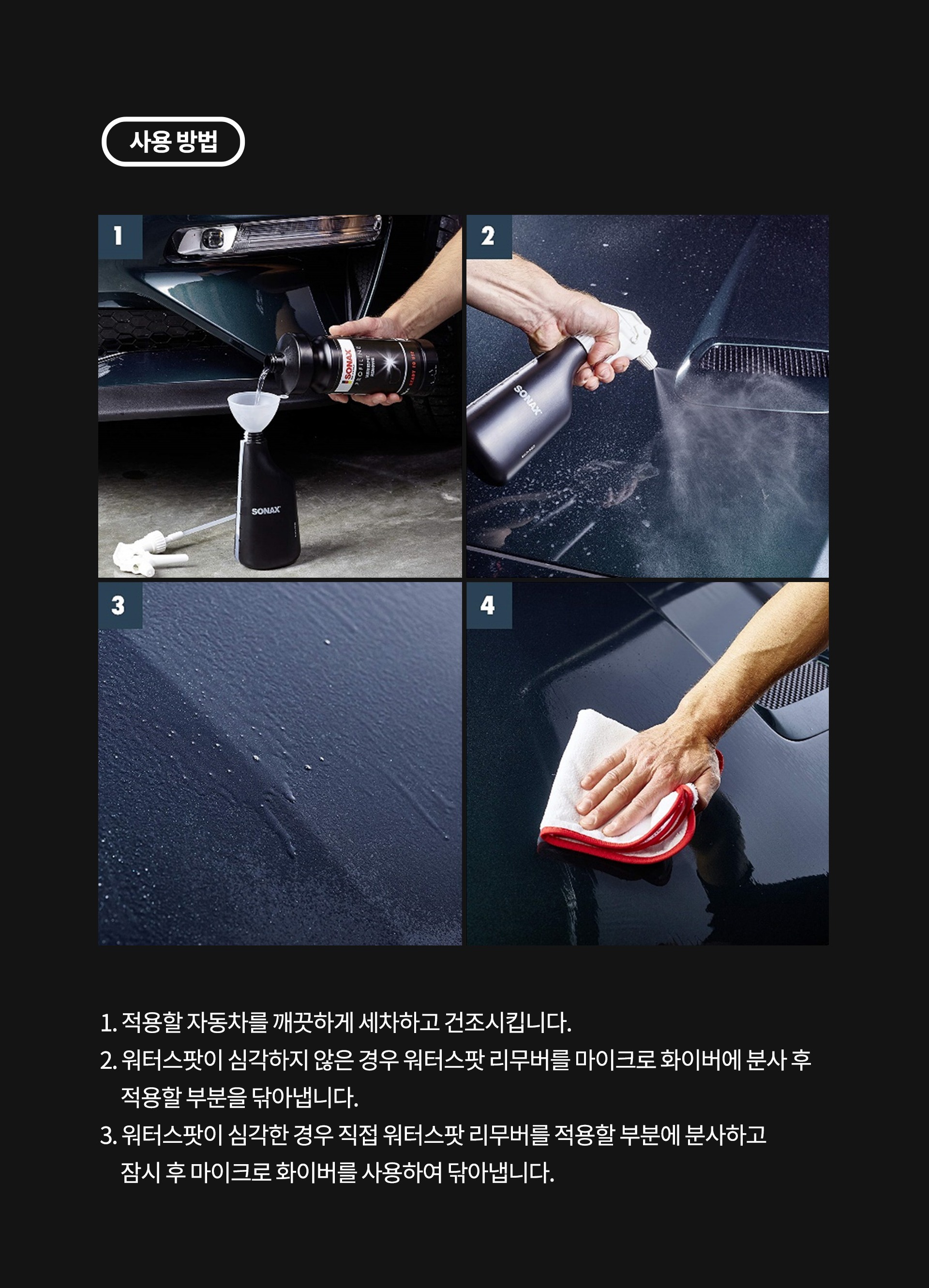 사용 방법

1

SONAX PROFILINE READY TO USE

SONAX

2

SONAX

3

4

1. 적용할 자동차를 깨끗하게 세차하고 건조시킵니다.
2. 워터스팟이 심각하지 않은 경우 워터스팟 리무버를 마이크로 화이버에 분사 후 적용할 부분을 닦아냅니다.
3. 워터스팟이 심각한 경우 직접 워터스팟 리무버를 적용할 부분에 분사하고 잠시 후 마이크로 화이버를 사용하여 닦아냅니다.