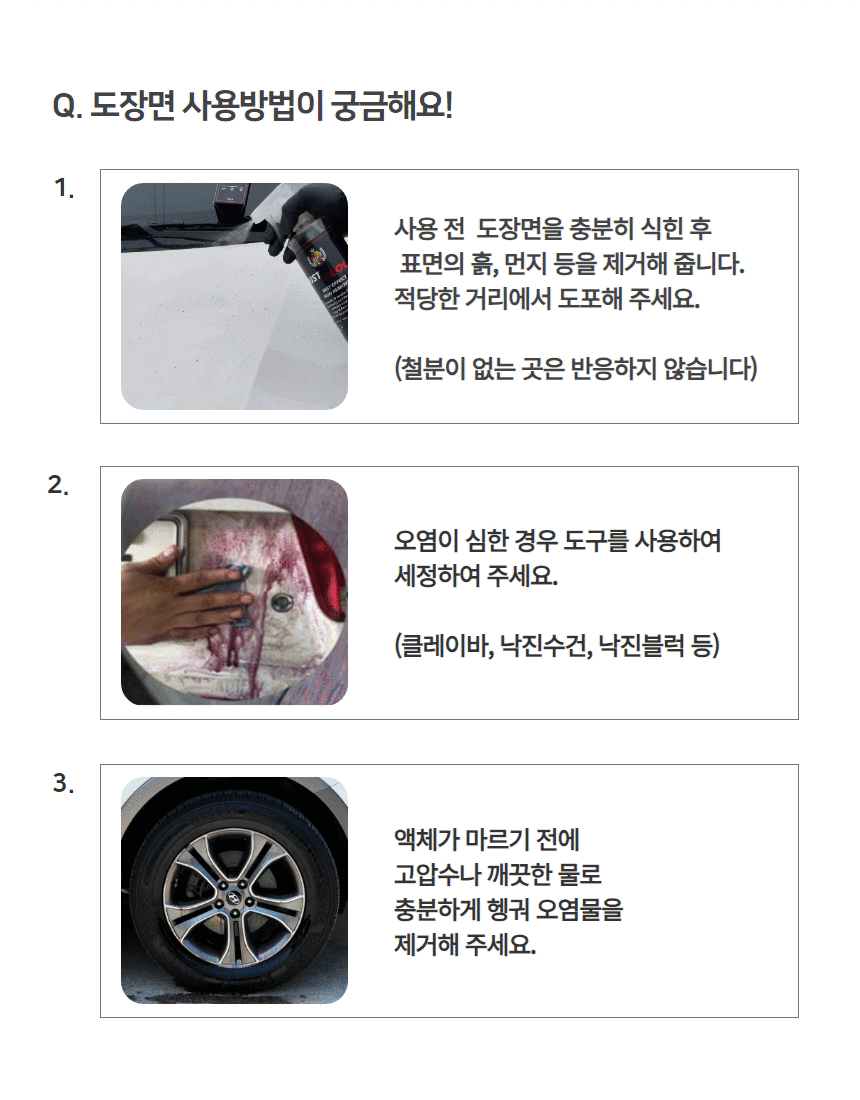 Q. 도장면 사용방법이 궁금해요!

1.

사용 전 도장면을 충분히 식힌 후 표면의 흙, 먼지 등을 제거해 줍니다. 적당한 거리에서 도포해 주세요.

(철분이 없는 곳은 반응하지 않습니다)

2.

오염이 심한 경우 도구를 사용하여 세정하여 주세요.

(클레이바, 낙진수건, 낙진블럭 등)

3.

액체가 마르기 전에 고압수나 깨끗한 물로 충분하게 헹궈 오염물을 제거해 주세요.