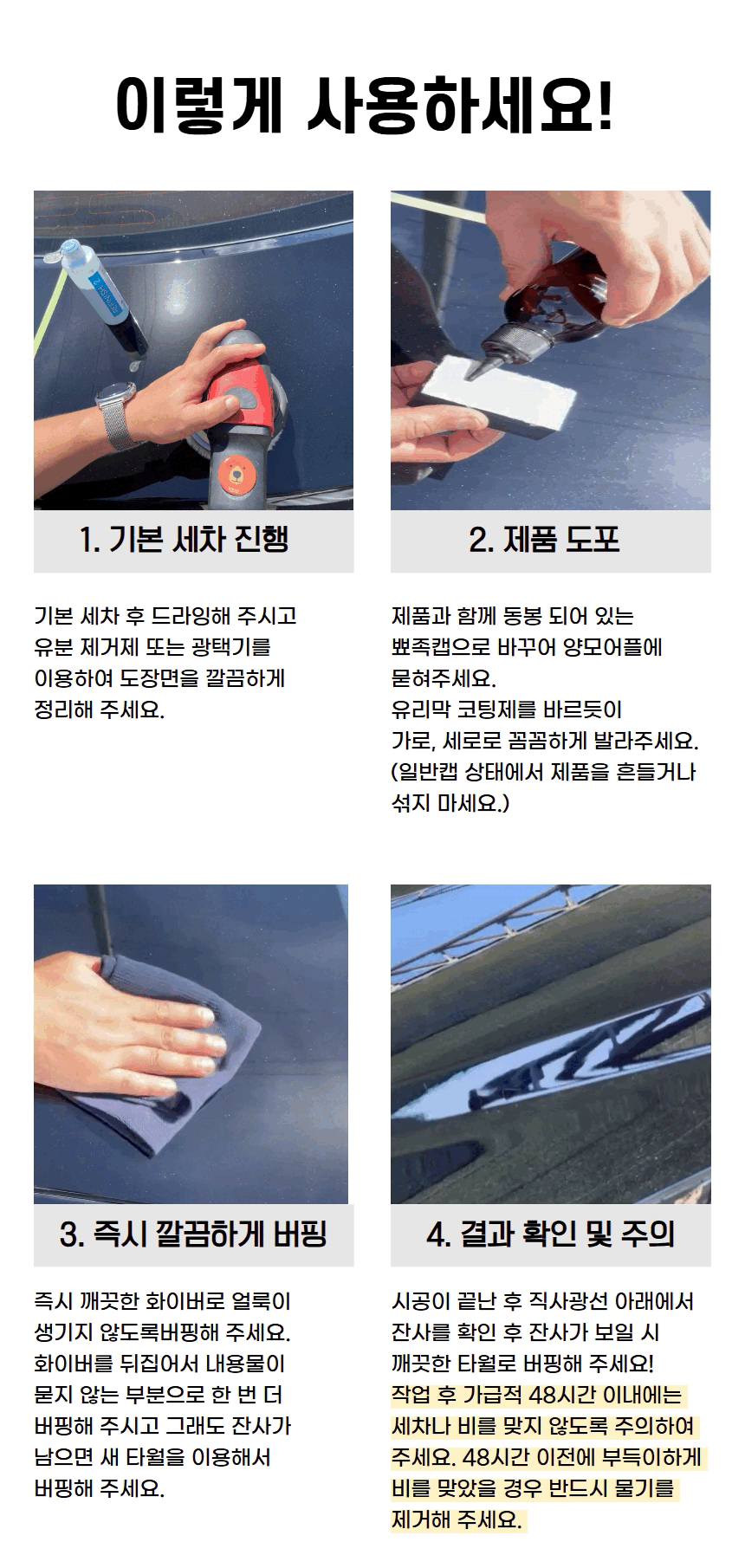 이렇게 사용하세요!

1. 기본 세차 진행

기본 세차 후 드라잉해 주시고 유분 제거제 또는 광택기를 이용하여 도장면을 깔끔하게 정리해 주세요.

2. 제품 도포

제품과 함께 동봉 되어 있는 뾰족캡으로 바꾸어 양모어플에 묻혀주세요.
유리막 코팅제를 바르듯이 가로, 세로로 꼼꼼하게 발라주세요.
(일반캡 상태에서 제품을 흔들거나 섞지 마세요.)

3. 즉시 깔끔하게 버핑

즉시 깨끗한 화이버로 얼룩이 생기지 않도록버핑해 주세요.
화이버를 뒤집어서 내용물이 묻지 않는 부분으로 한 번 더 버핑해 주시고 그래도 잔사가 남으면 새 타월을 이용해서 버핑해 주세요.

4. 결과 확인 및 주의

시공이 끝난 후 직사광선 아래에서 잔사를 확인 후 잔사가 보일 시 깨끗한 타월로 버핑해 주세요!
작업 후 가급적 48시간 이내에는 세차나 비를 맞지 않도록 주의하여 주세요. 48시간 이전에 부득이하게 비를 맞았을 경우 반드시 물기를 제거해 주세요.