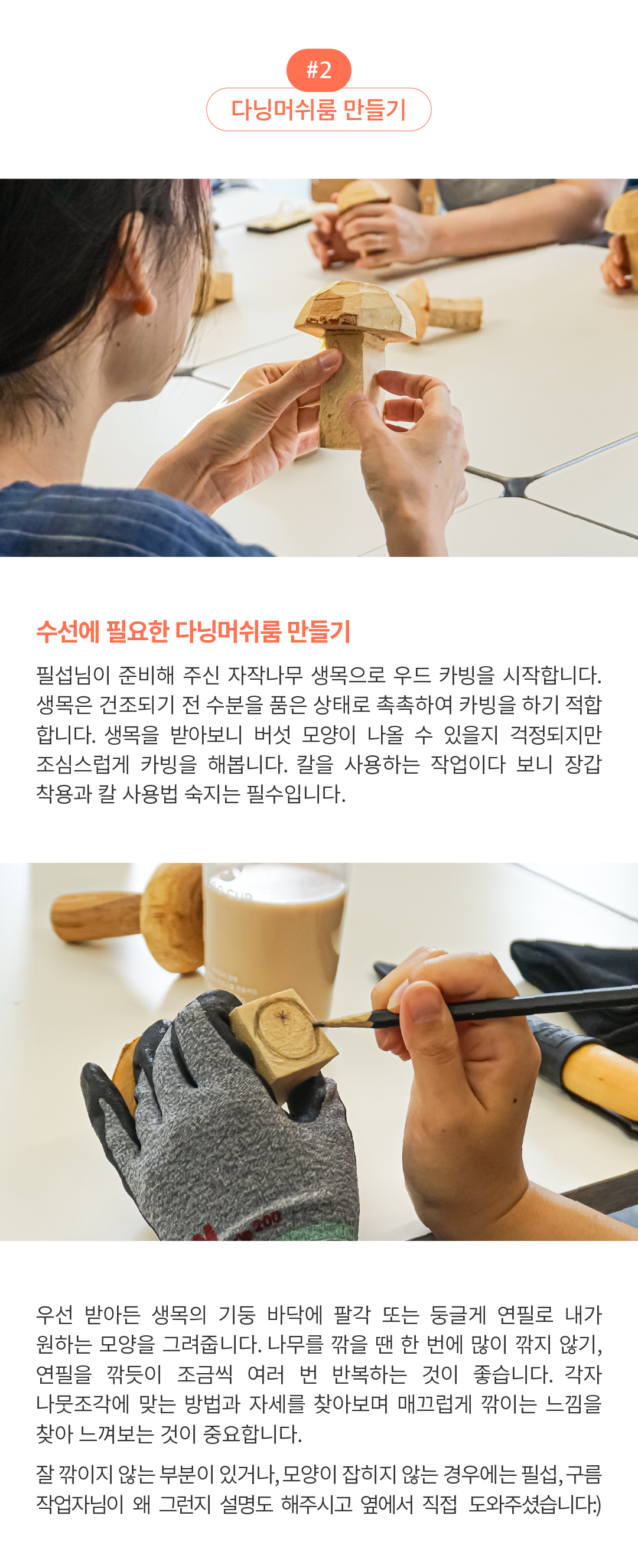 #2

다닝머쉬룸 만들기

수선에 필요한 다닝머쉬룸 만들기

필섭님이 준비해 주신 자작나무 생목으로 우드 카빙을 시작합니다. 생목은 건조되기 전 수분을 품은 상태로 촉촉하여 카빙을 하기 적합합니다. 생목을 받아보니 버섯 모양이 나올 수 있을지 걱정되지만 조심스럽게 카빙을 해봅니다. 칼을 사용하는 작업이다 보니 장갑 착용과 칼 사용법 숙지는 필수입니다.

우선 받아든 생목의 기둥 바닥에 팔각 또는 둥글게 연필로 내가 원하는 모양을 그려줍니다. 나무를 깎을 땐 한 번에 많이 깎지 않기, 연필을 깎듯이 조금씩 여러 번 반복하는 것이 좋습니다. 각자 나뭇조각에 맞는 방법과 자세를 찾아보며 매끄럽게 깎이는 느낌을 찾아 느껴보는 것이 중요합니다.

잘 깎이지 않는 부분이 있거나, 모양이 잡히지 않는 경우에는 필섭, 구름 작업자님이 왜 그런지 설명도 해주시고 옆에서 직접 도와주셨습니다:)