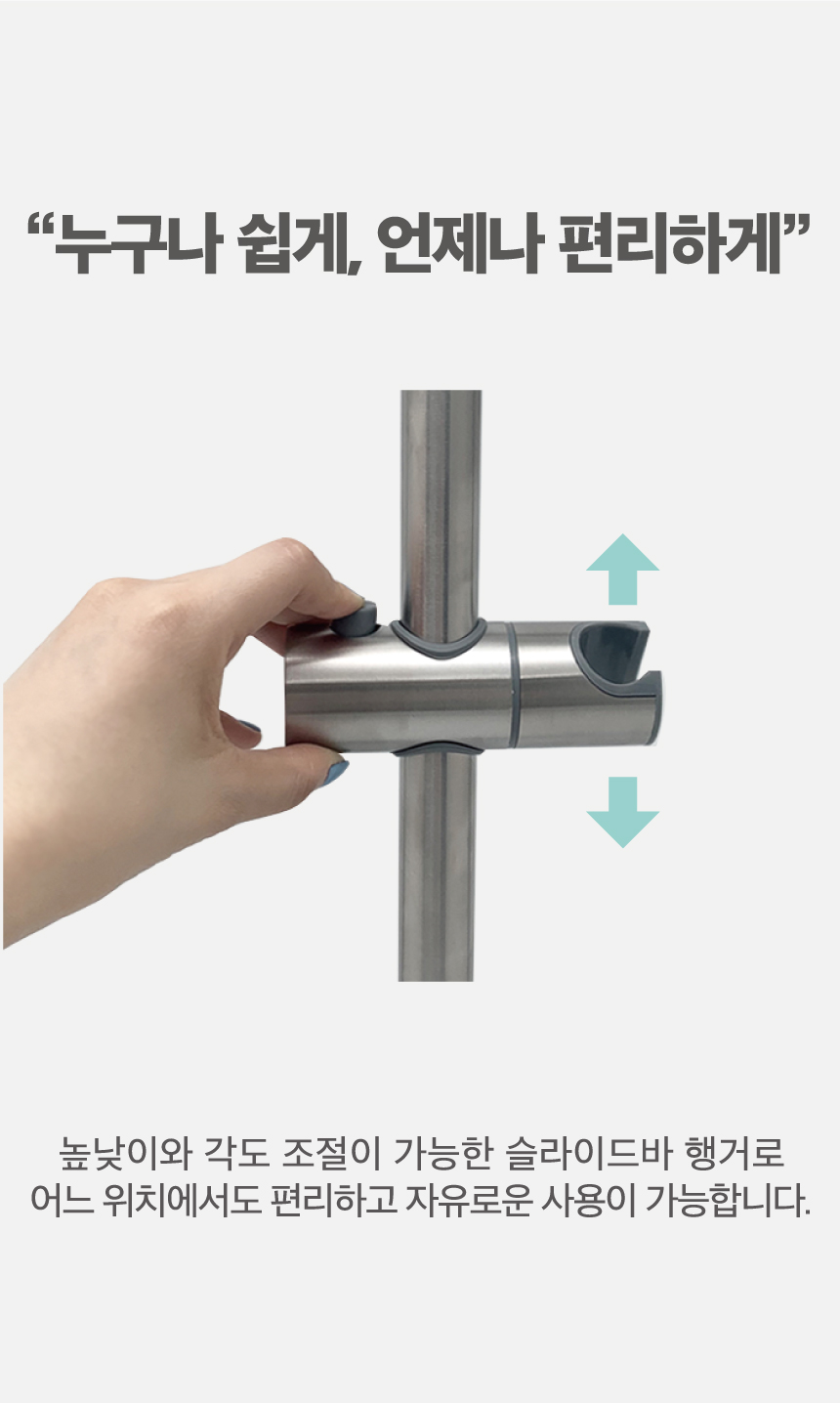 “누구나 쉽게, 언제나 편리하게”

높낮이와 각도 조절이 가능한 슬라이드바 행거로
어느 위치에서도 편리하고 자유로운 사용이 가능합니다.