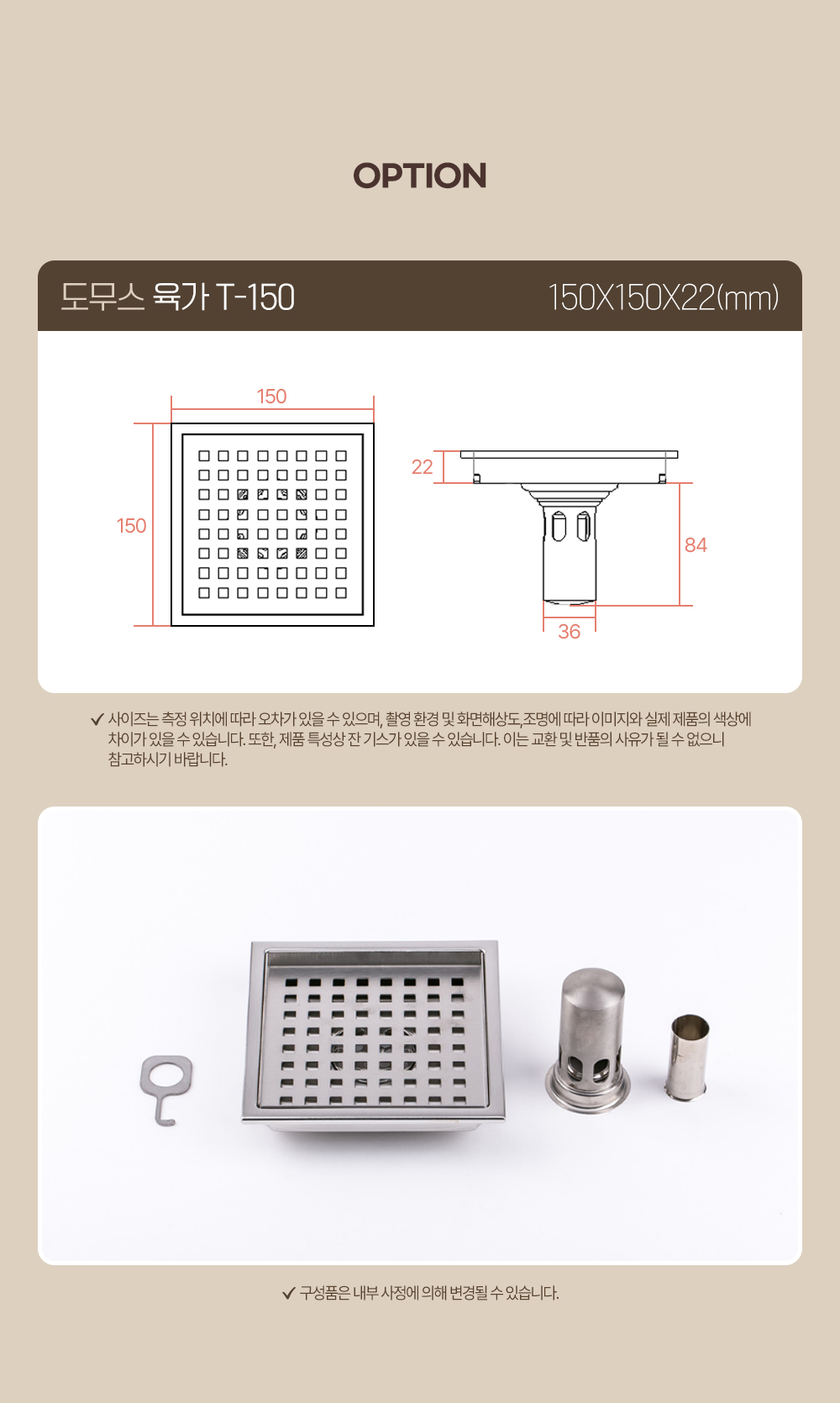 OPTION

도무스 육가 T-150 150X150X22(mm)

150

150

22

84

36

✓ 사이즈는 측정 위치에 따라 오차가 있을 수 있으며, 촬영 환경 및 화면해상도,조명에 따라 이미지와 실제 제품의 색상에 차이가 있을 수 있습니다. 또한, 제품 특성상 잔 기스가 있을 수 있습니다. 이는 교환 및 반품의 사유가 될 수 없으니 참고하시기 바랍니다.

✓ 구성품은 내부 사정에 의해 변경될 수 있습니다.