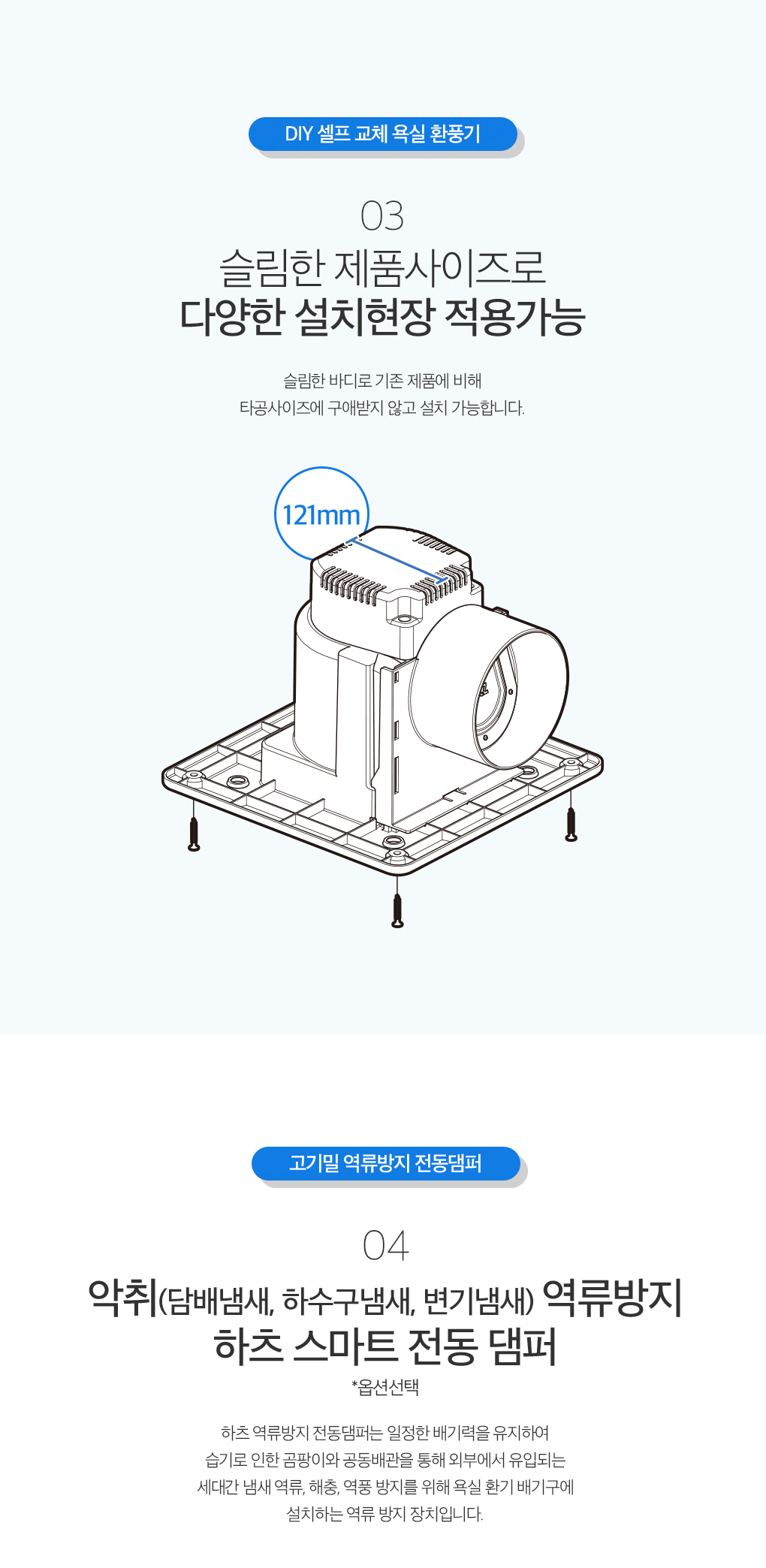 DIY 셀프 교체 욕실 환풍기

03

슬림한 제품사이즈로
다양한 설치현장 적용가능

슬림한 바디로 기존 제품에 비해
타공사이즈에 구애받지 않고 설치 가능합니다.

121mm

고기밀 역류방지 전동댐퍼

04

악취(담배냄새, 하수구냄새, 변기냄새) 역류방지
하츠 스마트 전동 댐퍼

*옵션선택

하츠 역류방지 전동댐퍼는 일정한 배기력을 유지하여
습기로 인한 곰팡이와 공동배관을 통해 외부에서 유입되는
세대간 냄새 역류, 해충, 역풍 방지를 위해 욕실 환기 배기구에
설치하는 역류 방지 장치입니다.