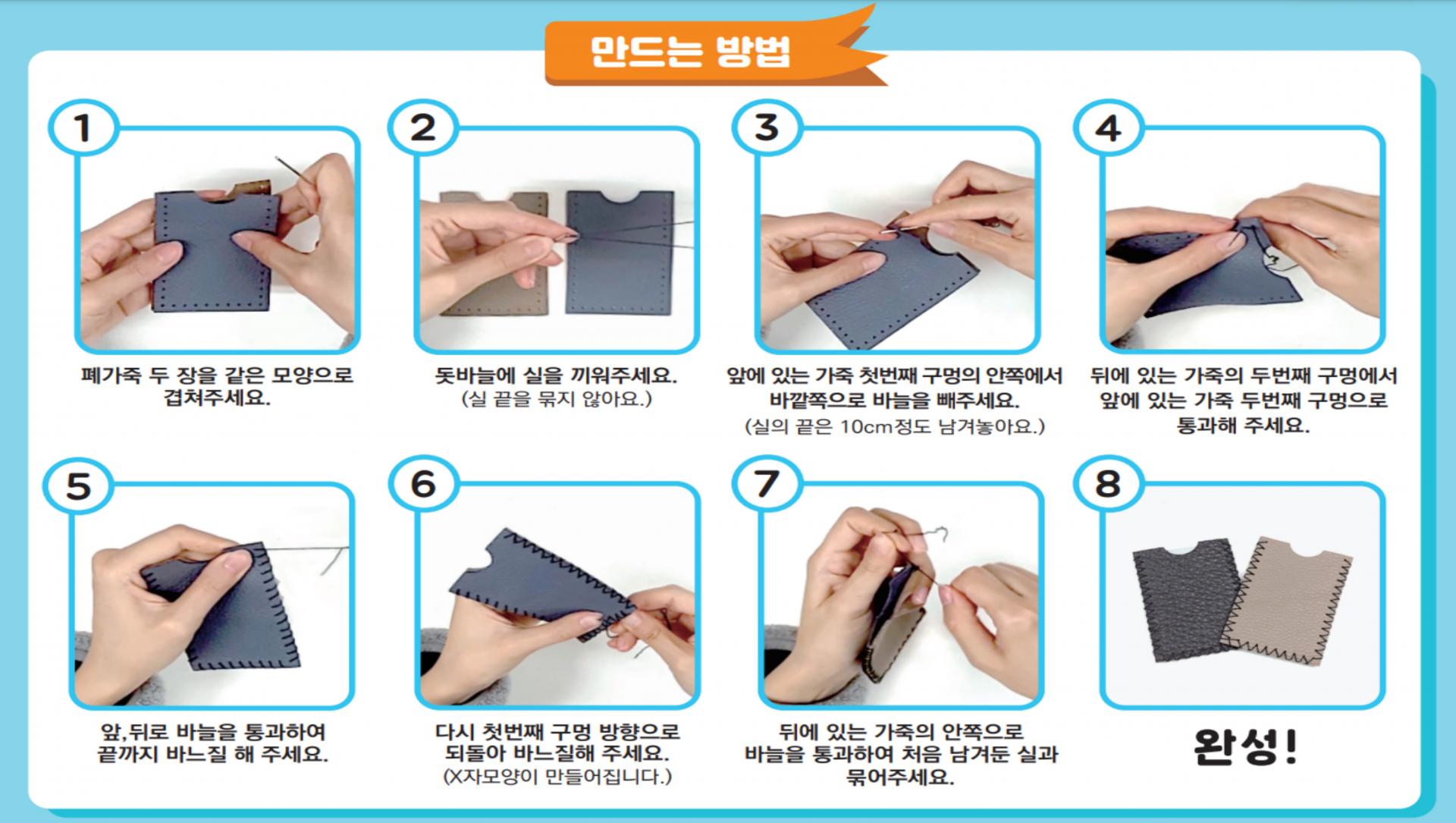 만드는 방법

1

폐가죽 두 장을 같은 모양으로 겹쳐주세요.

2

돗바늘에 실을 끼워주세요.
(실 끝을 묶지 않아요.)

3

앞에 있는 가죽 첫번째 구멍의 안쪽에서 바깥쪽으로 바늘을 빼주세요.
(실의 끝은 10cm정도 남겨놓아요.)

4

뒤에 있는 가죽의 두번째 구멍에서 앞에 있는 가죽 두번째 구멍으로 통과해 주세요.

5

앞,뒤로 바늘을 통과하여 끝까지 바느질 해 주세요.

6

다시 첫번째 구멍 방향으로 되돌아 바느질해 주세요.
(X자모양이 만들어집니다.)

7

뒤에 있는 가죽의 안쪽으로 바늘을 통과하여 처음 남겨둔 실과 묶어주세요.

8

완성!