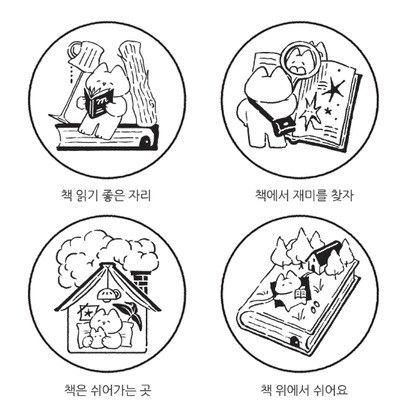 책 읽기 좋은 자리

책에서 재미를 찾자

책은 쉬어가는 곳

책 위에서 쉬어요