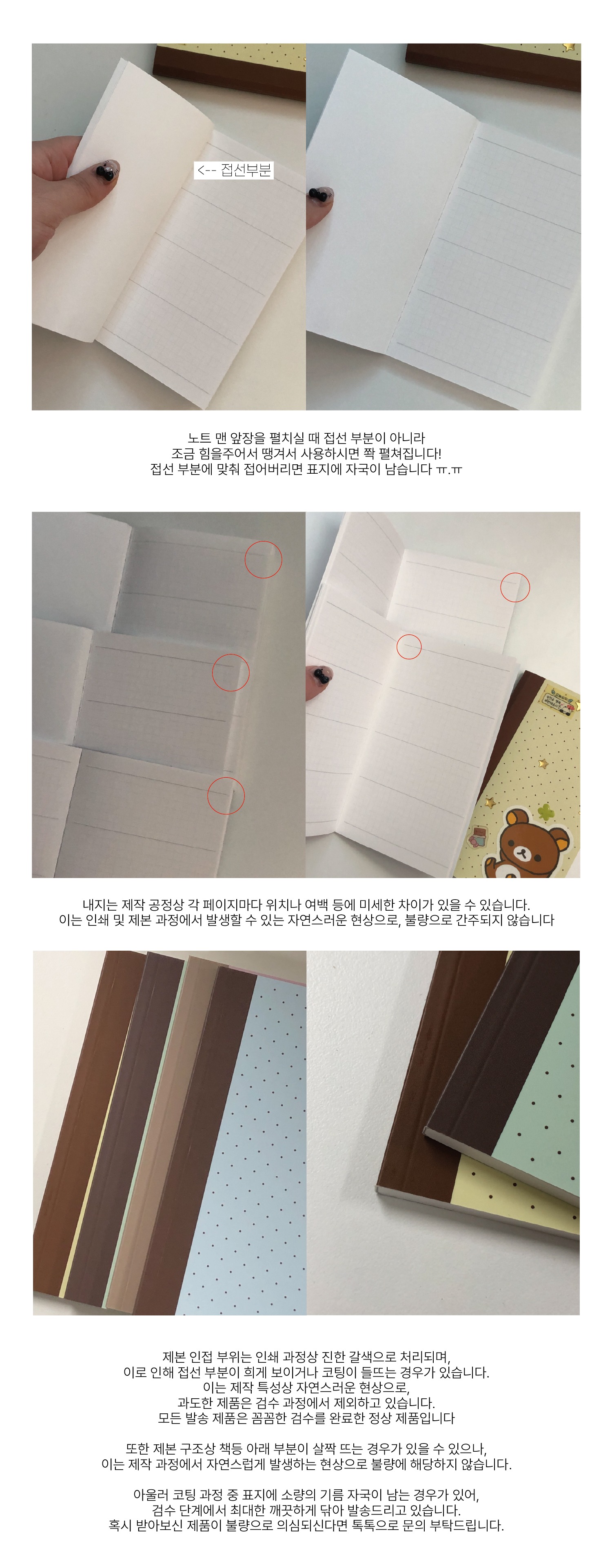 <-- 접선부분

노트 맨 앞장을 펼치실 때 접선 부분이 아니라
조금 힘을주어서 땡겨서 사용하시면 쫙 펼쳐집니다!
접선 부분에 맞춰 접어버리면 표지에 자국이 남습니다 ㅠ.ㅠ

내지는 제작 공정상 각 페이지마다 위치나 여백 등에 미세한 차이가 있을 수 있습니다.
이는 인쇄 및 제본 과정에서 발생할 수 있는 자연스러운 현상으로, 불량으로 간주되지 않습니다

제본 인접 부위는 인쇄 과정상 진한 갈색으로 처리되며,
이로 인해 접선 부분이 희게 보이거나 코팅이 들뜨는 경우가 있습니다.
이는 제작 특성상 자연스러운 현상으로,
과도한 제품은 검수 과정에서 제외하고 있습니다.
모든 발송 제품은 꼼꼼한 검수를 완료한 정상 제품입니다

또한 제본 구조상 책등 아래 부분이 살짝 뜨는 경우가 있을 수 있으나,
이는 제작 과정에서 자연스럽게 발생하는 현상으로 불량에 해당하지 않습니다.

아울러 코팅 과정 중 표지에 소량의 기름 자국이 남는 경우가 있어,
검수 단계에서 최대한 깨끗하게 닦아 발송드리고 있습니다.
혹시 받아보신 제품이 불량으로 의심되신다면 톡톡으로 문의 부탁드립니다.