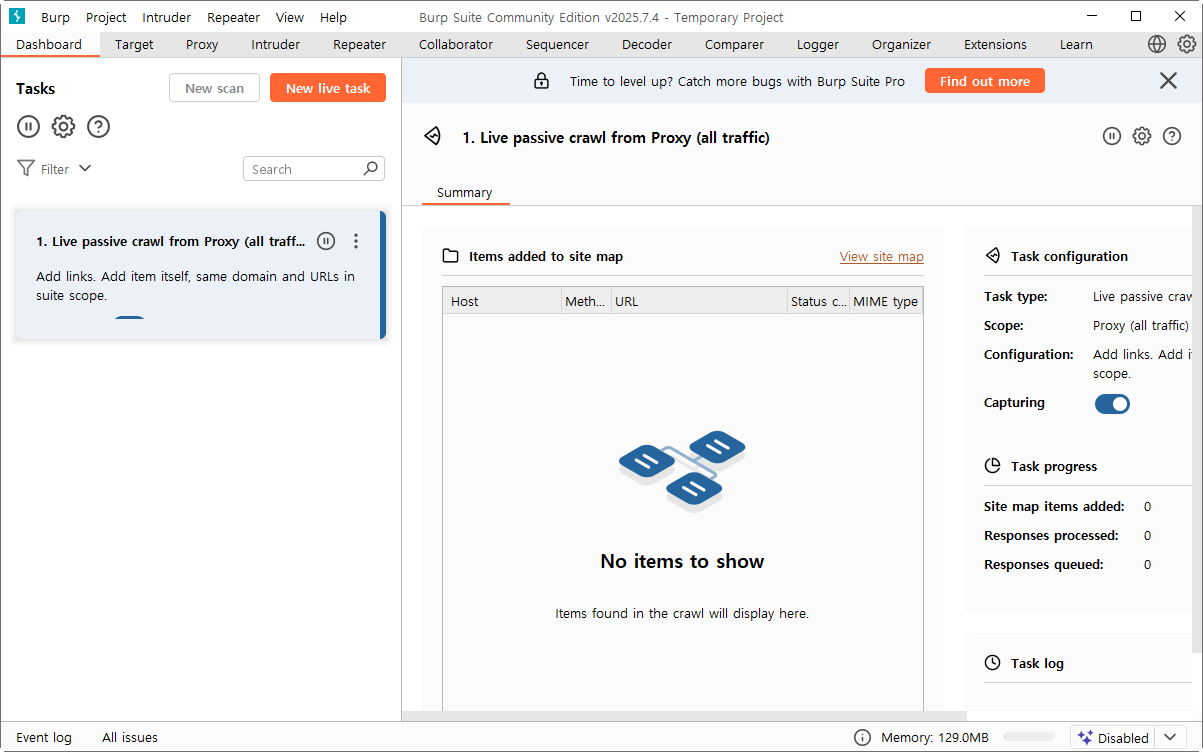 Burp Project Intruder Repeater View Help

Burp Suite Community Edition v2025.7.4 - Temporary Project

Dashboard Target Proxy Intruder Repeater Collaborator Sequencer Decoder Comparer Logger Organizer Extensions Learn

Tasks

New scan New live task

Filter

Search

1. Live passive crawl from Proxy (all traff...

Add links. Add item itself, same domain and URLs in suite scope.

Time to level up? Catch more bugs with Burp Suite Pro

Find out more

1. Live passive crawl from Proxy (all traffic)

Summary

Items added to site map

View site map

| Host | Meth... | URL | Status c... | MIME type |
|---|---|---|---|---|

No items to show

Items found in the crawl will display here.

Task configuration

Task type: Live passive craw

Scope: Proxy (all traffic)

Configuration: Add links. Add i scope.

Capturing

Task progress

Site map items added: 0

Responses processed: 0

Responses queued: 0

Task log

Event log All issues

Memory: 129.0MB

Disabled