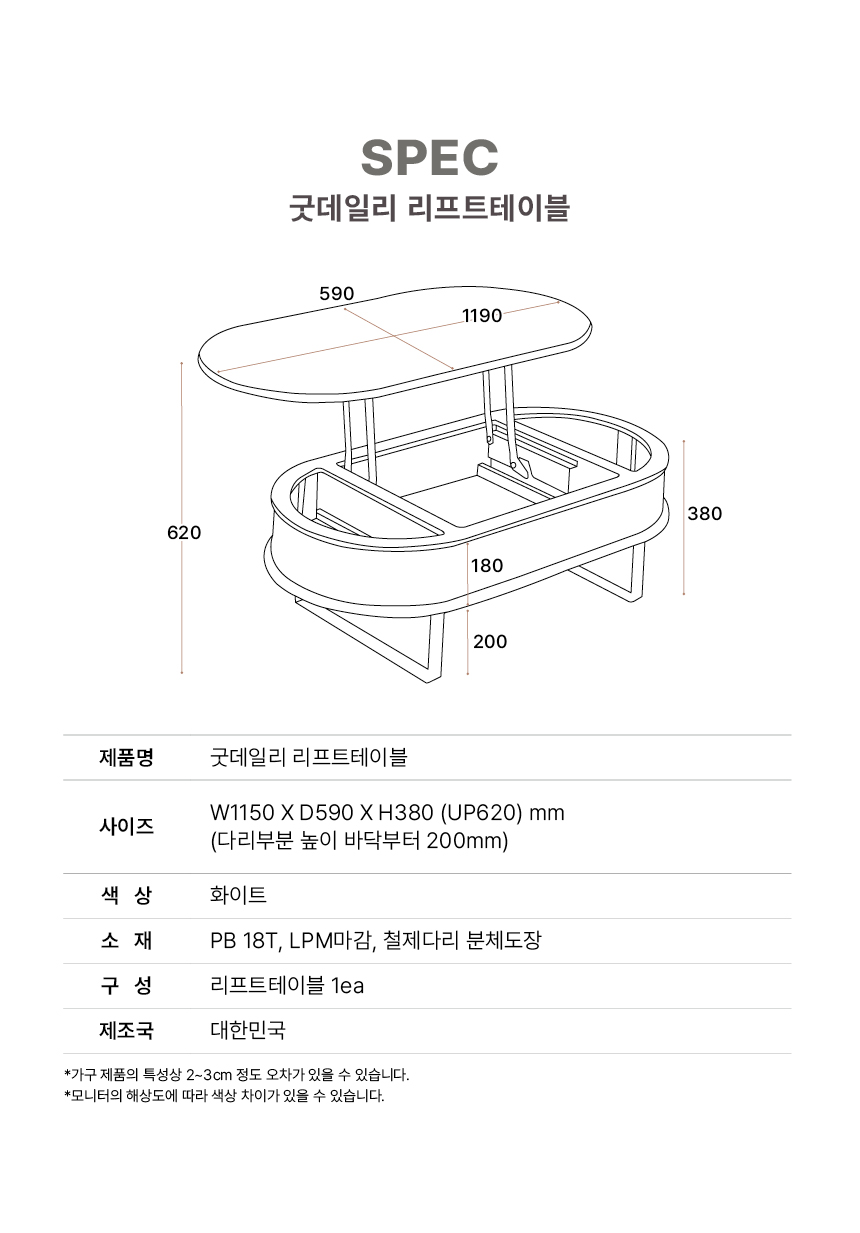 SPEC
굿데일리 리프트테이블

590
1190
620
380
180
200

| 제품명 | 굿데일리 리프트테이블 |
|---|---|
| 사이즈 | W1150 X D590 X H380 (UP620) mm (다리부분 높이 바닥부터 200mm) |
| 색 상 | 화이트 |
| 소 재 | PB 18T, LPM마감, 철제다리 분체도장 |
| 구 성 | 리프트테이블 1ea |
| 제조국 | 대한민국 |

*가구 제품의 특성상 2~3cm 정도 오차가 있을 수 있습니다.
*모니터의 해상도에 따라 색상 차이가 있을 수 있습니다.