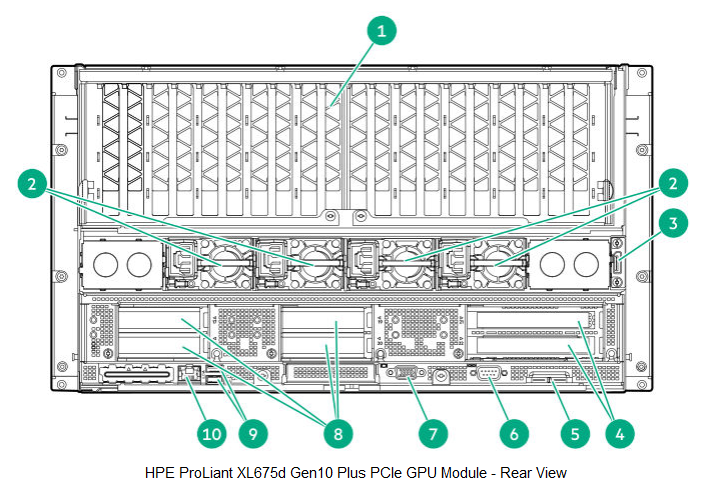 1

2

2

3

10

9

8

7

6

5

4

HPE ProLiant XL675d Gen10 Plus PCIe GPU Module - Rear View