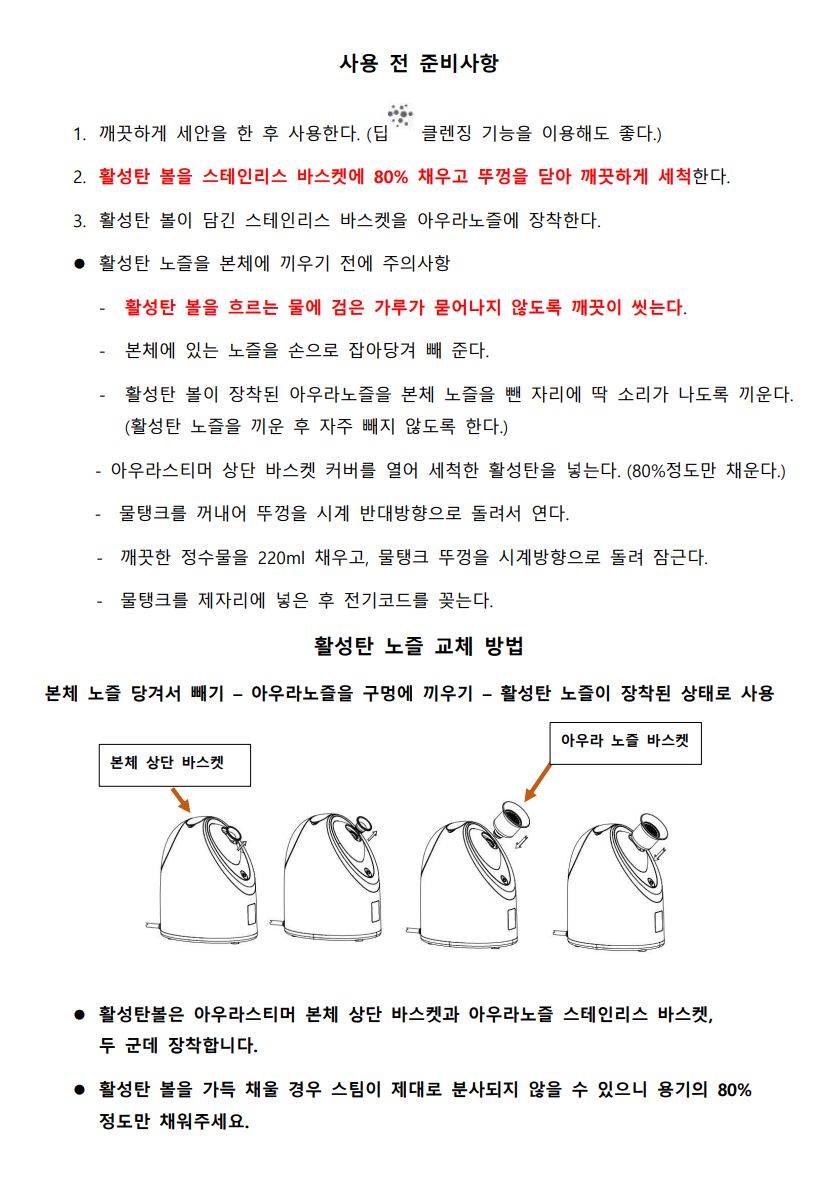 사용 전 준비사항

1. 깨끗하게 세안을 한 후 사용한다. (딥 클렌징 기능을 이용해도 좋다.)

2. 활성탄 볼을 스테인리스 바스켓에 80% 채우고 뚜껑을 닫아 깨끗하게 세척한다.

3. 활성탄 볼이 담긴 스테인리스 바스켓을 아우라노즐에 장착한다.

● 활성탄 노즐을 본체에 끼우기 전에 주의사항

- 활성탄 볼을 흐르는 물에 검은 가루가 묻어나지 않도록 깨끗이 씻는다.

- 본체에 있는 노즐을 손으로 잡아당겨 빼 준다.

- 활성탄 볼이 장착된 아우라노즐을 본체 노즐을 뺀 자리에 딱 소리가 나도록 끼운다. (활성탄 노즐을 끼운 후 자주 빼지 않도록 한다.)

- 아우라스티머 상단 바스켓 커버를 열어 세척한 활성탄을 넣는다. (80%정도만 채운다.)

- 물탱크를 꺼내어 뚜껑을 시계 반대방향으로 돌려서 연다.

- 깨끗한 정수물을 220ml 채우고, 물탱크 뚜껑을 시계방향으로 돌려 잠근다.

- 물탱크를 제자리에 넣은 후 전기코드를 꽂는다.

활성탄 노즐 교체 방법

본체 노즐 당겨서 빼기 – 아우라노즐을 구멍에 끼우기 – 활성탄 노즐이 장착된 상태로 사용

본체 상단 바스켓

아우라 노즐 바스켓

● 활성탄볼은 아우라스티머 본체 상단 바스켓과 아우라노즐 스테인리스 바스켓, 두 군데 장착합니다.

● 활성탄 볼을 가득 채울 경우 스팀이 제대로 분사되지 않을 수 있으니 용기의 80% 정도만 채워주세요.