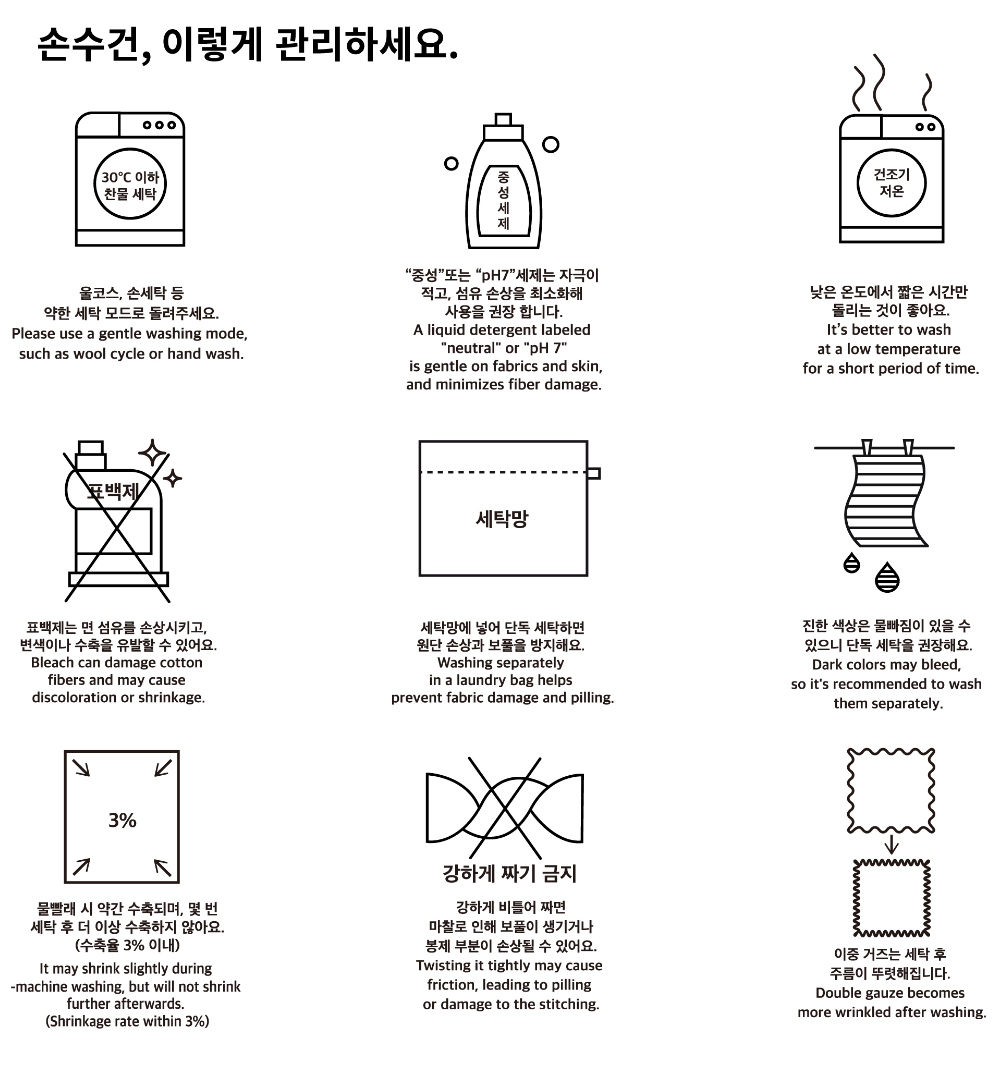 손수건, 이렇게 관리하세요.

30°C 이하 찬물 세탁

울코스, 손세탁 등 약한 세탁 모드로 돌려주세요.
Please use a gentle washing mode, such as wool cycle or hand wash.

중성세제

"중성"또는 "pH7"세제는 자극이 적고, 섬유 손상을 최소화해 사용을 권장 합니다.
A liquid detergent labeled "neutral" or "pH 7" is gentle on fabrics and skin, and minimizes fiber damage.

건조기 저온

낮은 온도에서 짧은 시간만 돌리는 것이 좋아요.
It's better to wash at a low temperature for a short period of time.

표백제

표백제는 면 섬유를 손상시키고, 변색이나 수축을 유발할 수 있어요.
Bleach can damage cotton fibers and may cause discoloration or shrinkage.

세탁망

세탁망에 넣어 단독 세탁하면 원단 손상과 보풀을 방지해요.
Washing separately in a laundry bag helps prevent fabric damage and pilling.

진한 색상은 물빠짐이 있을 수 있으니 단독 세탁을 권장해요.
Dark colors may bleed, so it's recommended to wash them separately.

3%

물빨래 시 약간 수축되며, 몇 번 세탁 후 더 이상 수축하지 않아요. (수축율 3% 이내)
It may shrink slightly during -machine washing, but will not shrink further afterwards. (Shrinkage rate within 3%)

강하게 짜기 금지

강하게 비틀어 짜면 마찰로 인해 보풀이 생기거나 봉제 부분이 손상될 수 있어요.
Twisting it tightly may cause friction, leading to pilling or damage to the stitching.

이중 거즈는 세탁 후 주름이 뚜렷해집니다.
Double gauze becomes more wrinkled after washing.