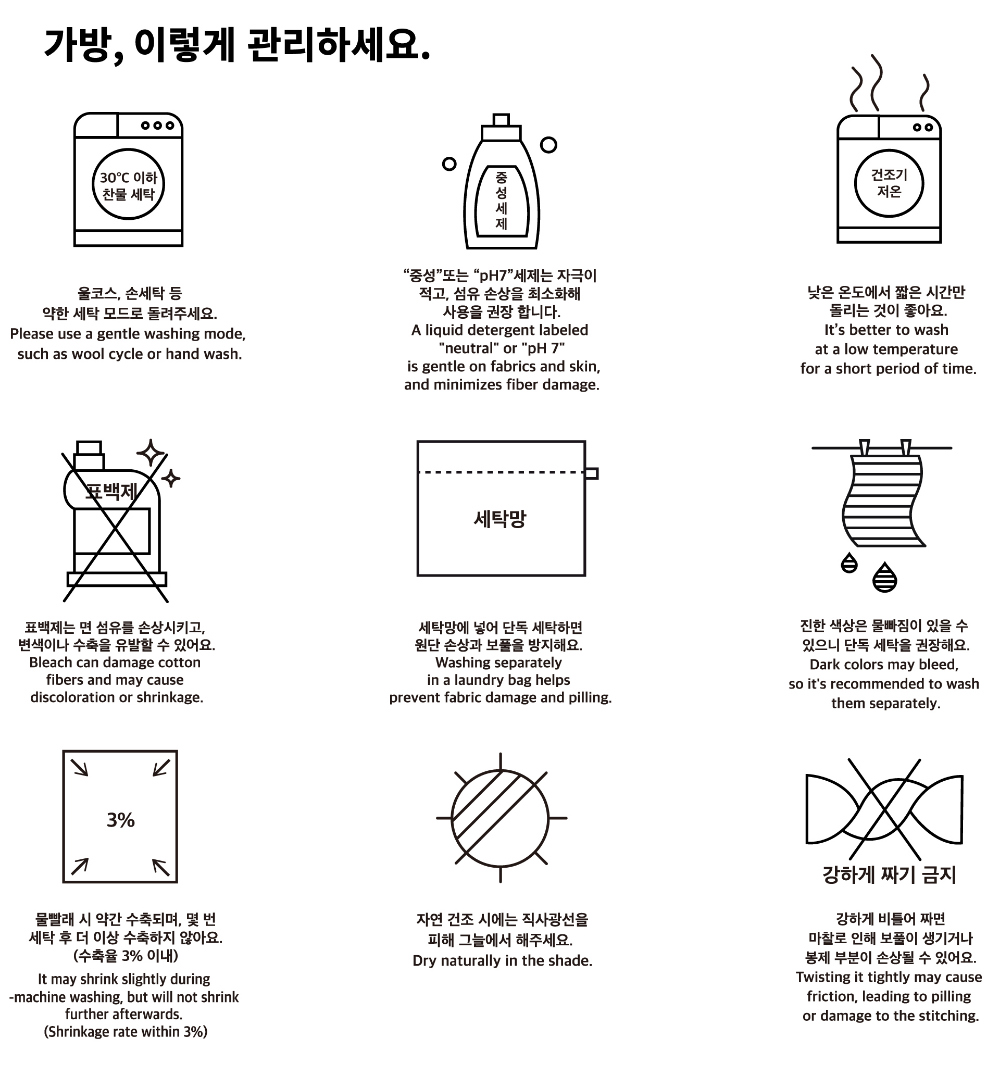 가방, 이렇게 관리하세요.

30°C 이하 찬물 세탁

울코스, 손세탁 등 약한 세탁 모드로 돌려주세요.
Please use a gentle washing mode, such as wool cycle or hand wash.

중성세제

"중성"또는 "pH7"세제는 자극이 적고, 섬유 손상을 최소화해 사용을 권장 합니다.
A liquid detergent labeled "neutral" or "pH 7" is gentle on fabrics and skin, and minimizes fiber damage.

건조기 저온

낮은 온도에서 짧은 시간만 돌리는 것이 좋아요.
It's better to wash at a low temperature for a short period of time.

표백제

표백제는 면 섬유를 손상시키고, 변색이나 수축을 유발할 수 있어요.
Bleach can damage cotton fibers and may cause discoloration or shrinkage.

세탁망

세탁망에 넣어 단독 세탁하면 원단 손상과 보풀을 방지해요.
Washing separately in a laundry bag helps prevent fabric damage and pilling.

진한 색상은 물빠짐이 있을 수 있으니 단독 세탁을 권장해요.
Dark colors may bleed, so it's recommended to wash them separately.

3%

물빨래 시 약간 수축되며, 몇 번 세탁 후 더 이상 수축하지 않아요. (수축율 3% 이내)
It may shrink slightly during -machine washing, but will not shrink further afterwards. (Shrinkage rate within 3%)

자연 건조 시에는 직사광선을 피해 그늘에서 해주세요.
Dry naturally in the shade.

강하게 짜기 금지

강하게 비틀어 짜면 마찰로 인해 보풀이 생기거나 봉제 부분이 손상될 수 있어요.
Twisting it tightly may cause friction, leading to pilling or damage to the stitching.