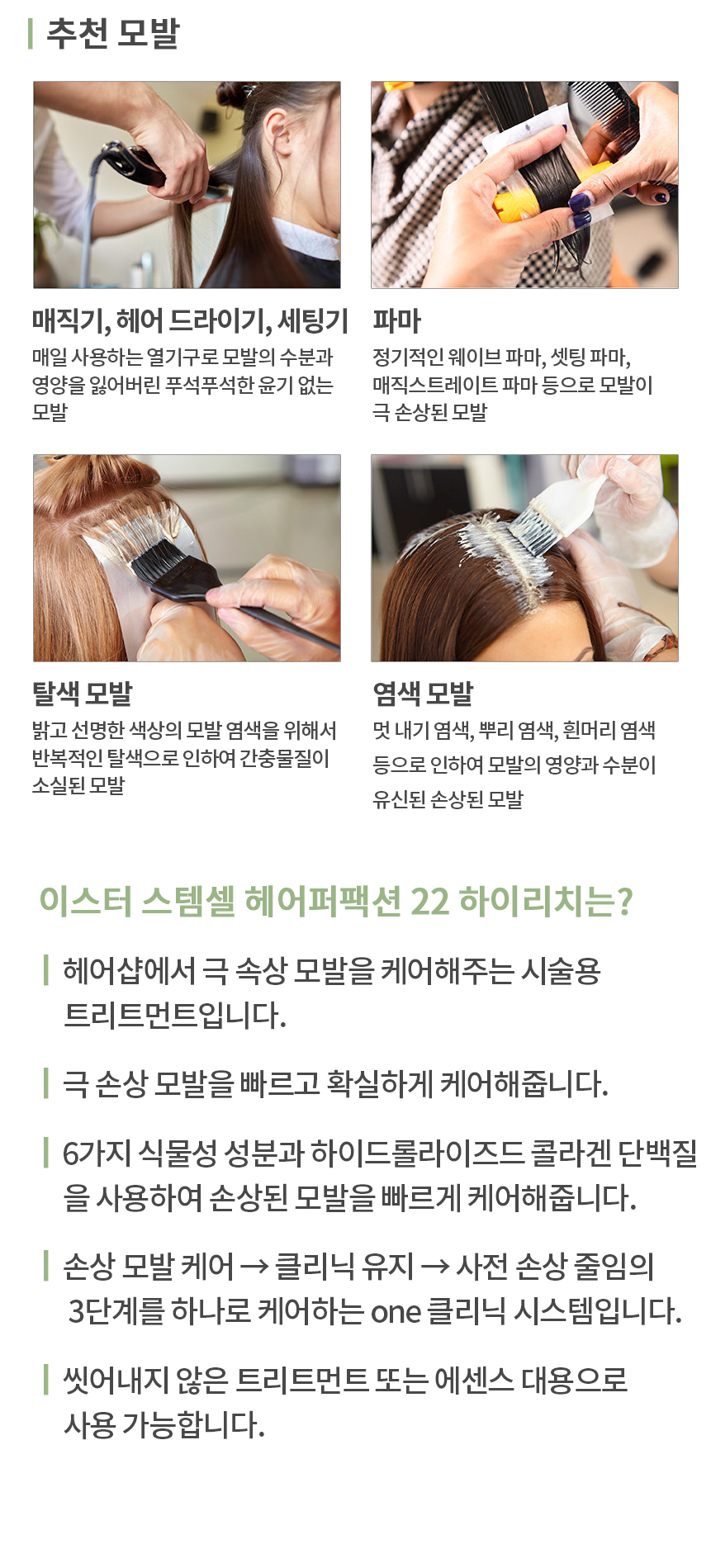 추천 모발

매직기, 헤어 드라이기, 세팅기
매일 사용하는 열기구로 모발의 수분과 영양을 잃어버린 푸석푸석한 윤기 없는 모발

파마
정기적인 웨이브 파마, 셋팅 파마, 매직스트레이트 파마 등으로 모발이 극 손상된 모발

탈색 모발
밝고 선명한 색상의 모발 염색을 위해서 반복적인 탈색으로 인하여 간충물질이 소실된 모발

염색 모발
멋 내기 염색, 뿌리 염색, 흰머리 염색 등으로 인하여 모발의 영양과 수분이 유신된 손상된 모발

이스터 스템셀 헤어퍼팩션 22 하이리치는?

헤어샵에서 극 속상 모발을 케어해주는 시술용 트리트먼트입니다.

극 손상 모발을 빠르고 확실하게 케어해줍니다.

6가지 식물성 성분과 하이드롤라이즈드 콜라겐 단백질을 사용하여 손상된 모발을 빠르게 케어해줍니다.

손상 모발 케어 → 클리닉 유지 → 사전 손상 줄임의 3단계를 하나로 케어하는 one 클리닉 시스템입니다.

씻어내지 않은 트리트먼트 또는 에센스 대용으로 사용 가능합니다.