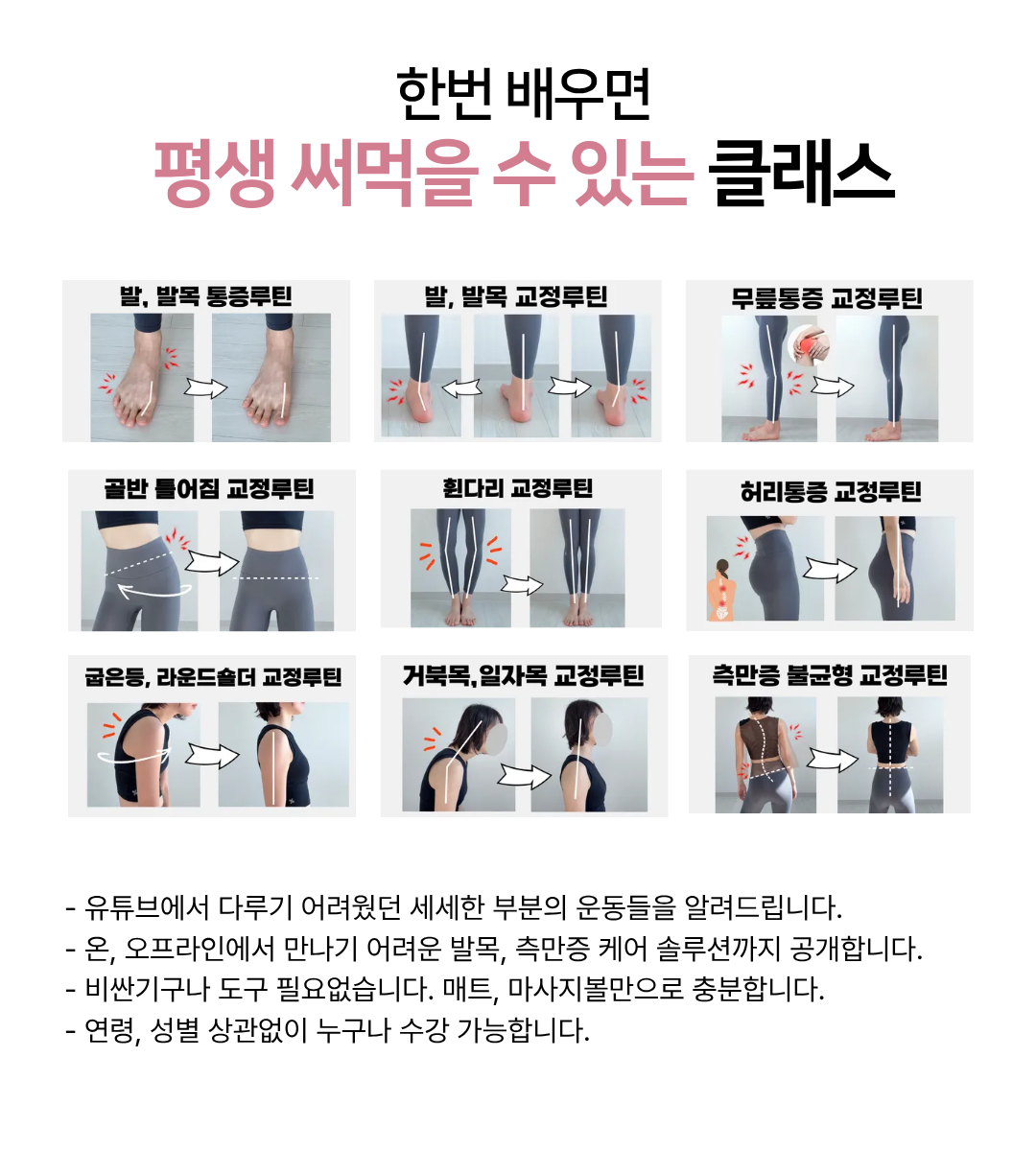 한번 배우면
평생 써먹을 수 있는 클래스

발, 발목 통증루틴

발, 발목 교정루틴

무릎통증 교정루틴

골반 틀어짐 교정루틴

휜다리 교정루틴

허리통증 교정루틴

굽은등, 라운드숄더 교정루틴

거북목,일자목 교정루틴

측만증 불균형 교정루틴

- 유튜브에서 다루기 어려웠던 세세한 부분의 운동들을 알려드립니다.
- 온, 오프라인에서 만나기 어려운 발목, 측만증 케어 솔루션까지 공개합니다.
- 비싼기구나 도구 필요없습니다. 매트, 마사지볼만으로 충분합니다.
- 연령, 성별 상관없이 누구나 수강 가능합니다.