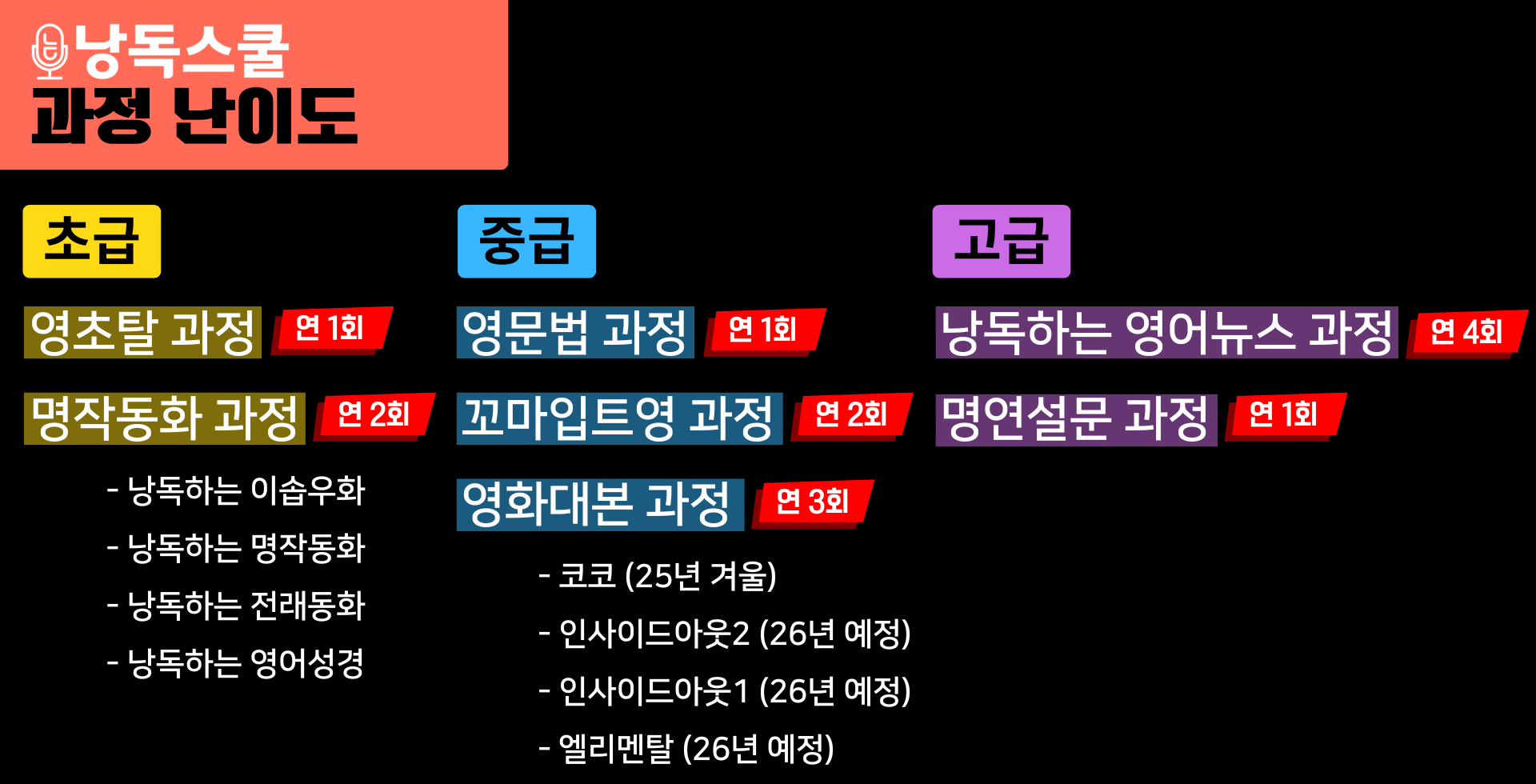 낭독스쿨
과정 난이도

초급

영초탈 과정 연 1회

명작동화 과정 연 2회

- 낭독하는 이솝우화
- 낭독하는 명작동화
- 낭독하는 전래동화
- 낭독하는 영어성경

중급

영문법 과정 연 1회

꼬마입트영 과정 연 2회

영화대본 과정 연 3회

- 코코 (25년 겨울)
- 인사이드아웃2 (26년 예정)
- 인사이드아웃1 (26년 예정)
- 엘리멘탈 (26년 예정)

고급

낭독하는 영어뉴스 과정 연 4회

명연설문 과정 연 1회