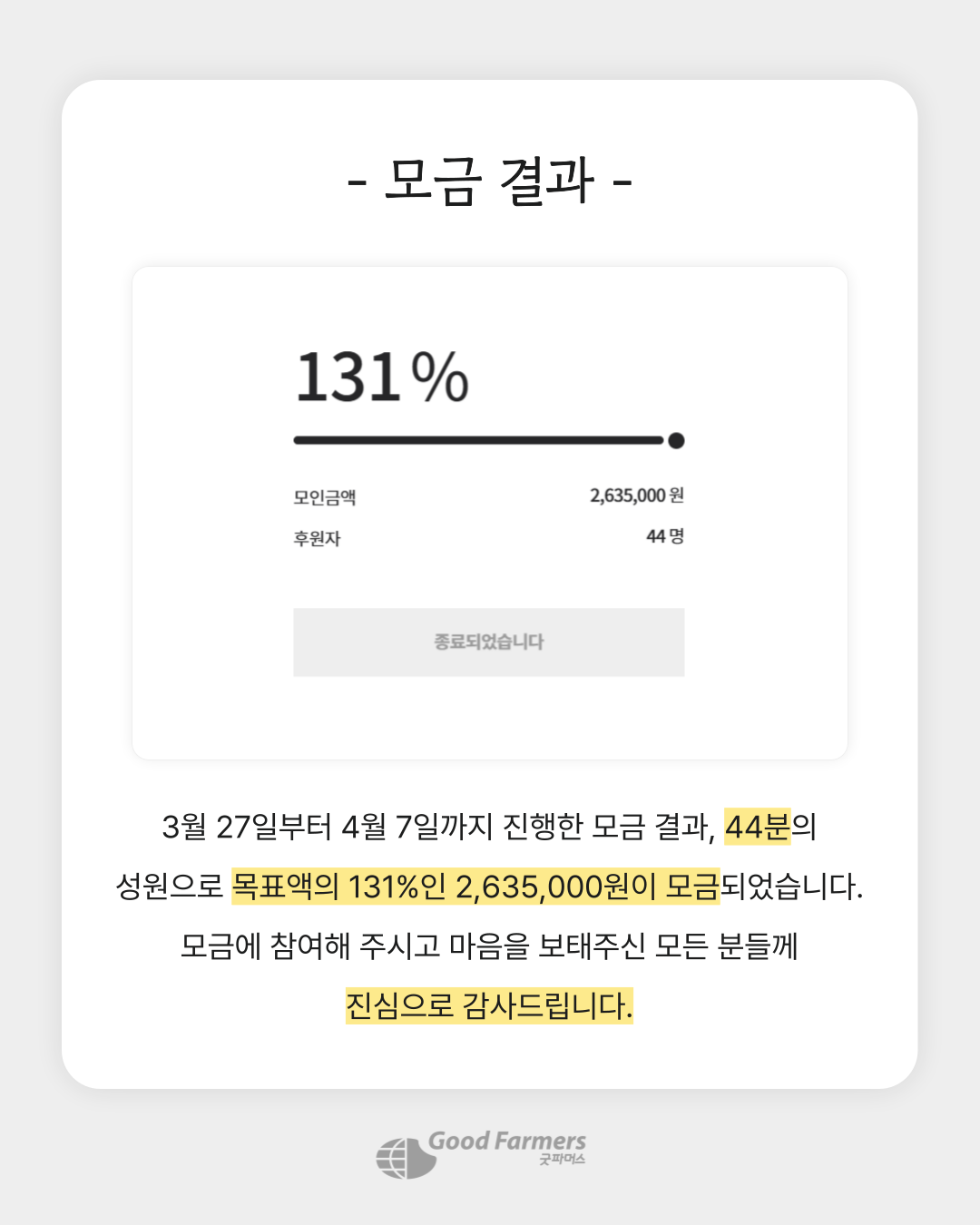 - 모금 결과 -

131%

모인금액
2,635,000 원

후원자
44 명

종료되었습니다

3월 27일부터 4월 7일까지 진행한 모금 결과, 44분의 성원으로 목표액의 131%인 2,635,000원이 모금되었습니다. 모금에 참여해 주시고 마음을 보태주신 모든 분들께 진심으로 감사드립니다.

Good Farmers
굿파머스