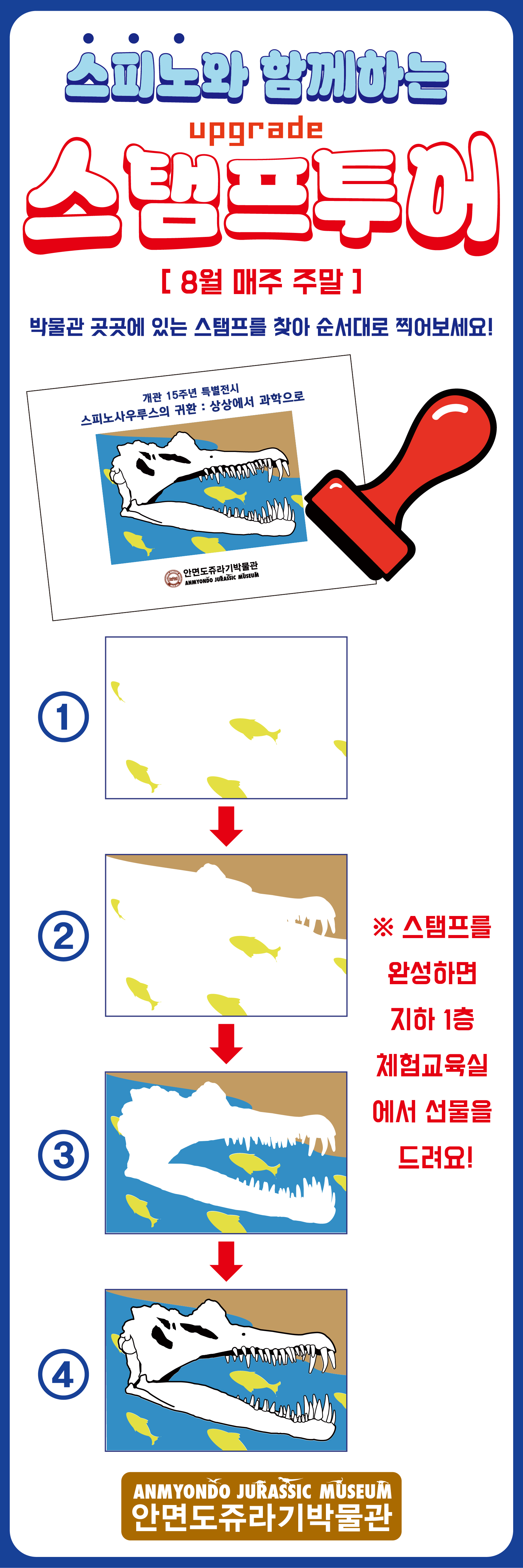 스피노와 함께하는
upgrade
스탬프투어
[ 8월 매주 주말 ]
박물관 곳곳에 있는 스탬프를 찾아 순서대로 찍어보세요!

개관 15주년 특별전시
스피노사우루스의 귀환 : 상상에서 과학으로
안면도쥬라기박물관
ANMYONDO JURASSIC MUSEUM

①
②
③
④

※ 스탬프를 완성하면 지하 1층 체험교육실에서 선물을 드려요!

ANMYONDO JURASSIC MUSEUM
안면도쥬라기박물관