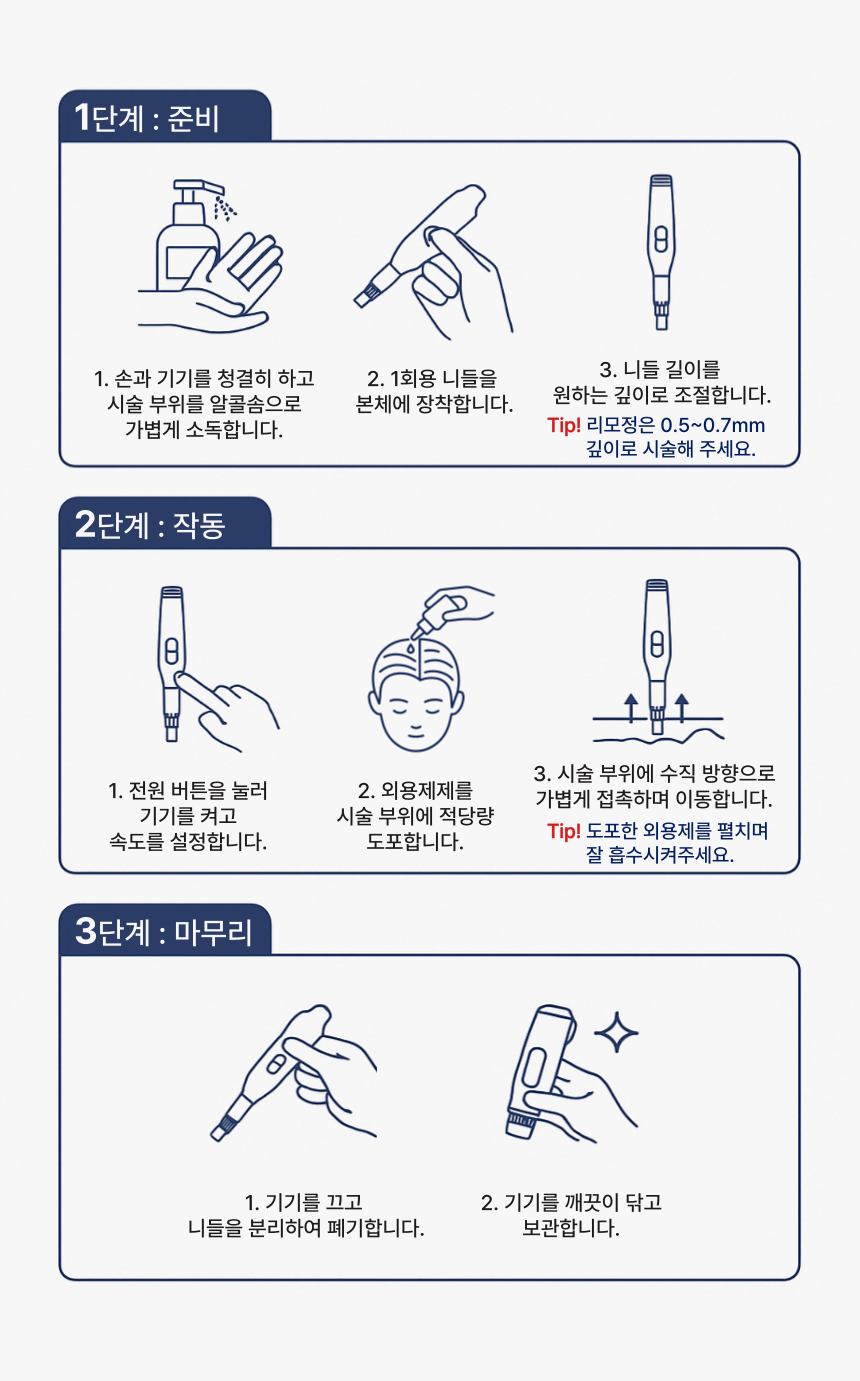 1단계 : 준비

1. 손과 기기를 청결히 하고 시술 부위를 알콜솜으로 가볍게 소독합니다.

2. 1회용 니들을 본체에 장착합니다.

3. 니들 길이를 원하는 깊이로 조절합니다.

Tip! 리모정은 0.5~0.7mm 깊이로 시술해 주세요.

2단계 : 작동

1. 전원 버튼을 눌러 기기를 켜고 속도를 설정합니다.

2. 외용제제를 시술 부위에 적당량 도포합니다.

3. 시술 부위에 수직 방향으로 가볍게 접촉하며 이동합니다.

Tip! 도포한 외용제를 펼치며 잘 흡수시켜주세요.

3단계 : 마무리

1. 기기를 끄고 니들을 분리하여 폐기합니다.

2. 기기를 깨끗이 닦고 보관합니다.