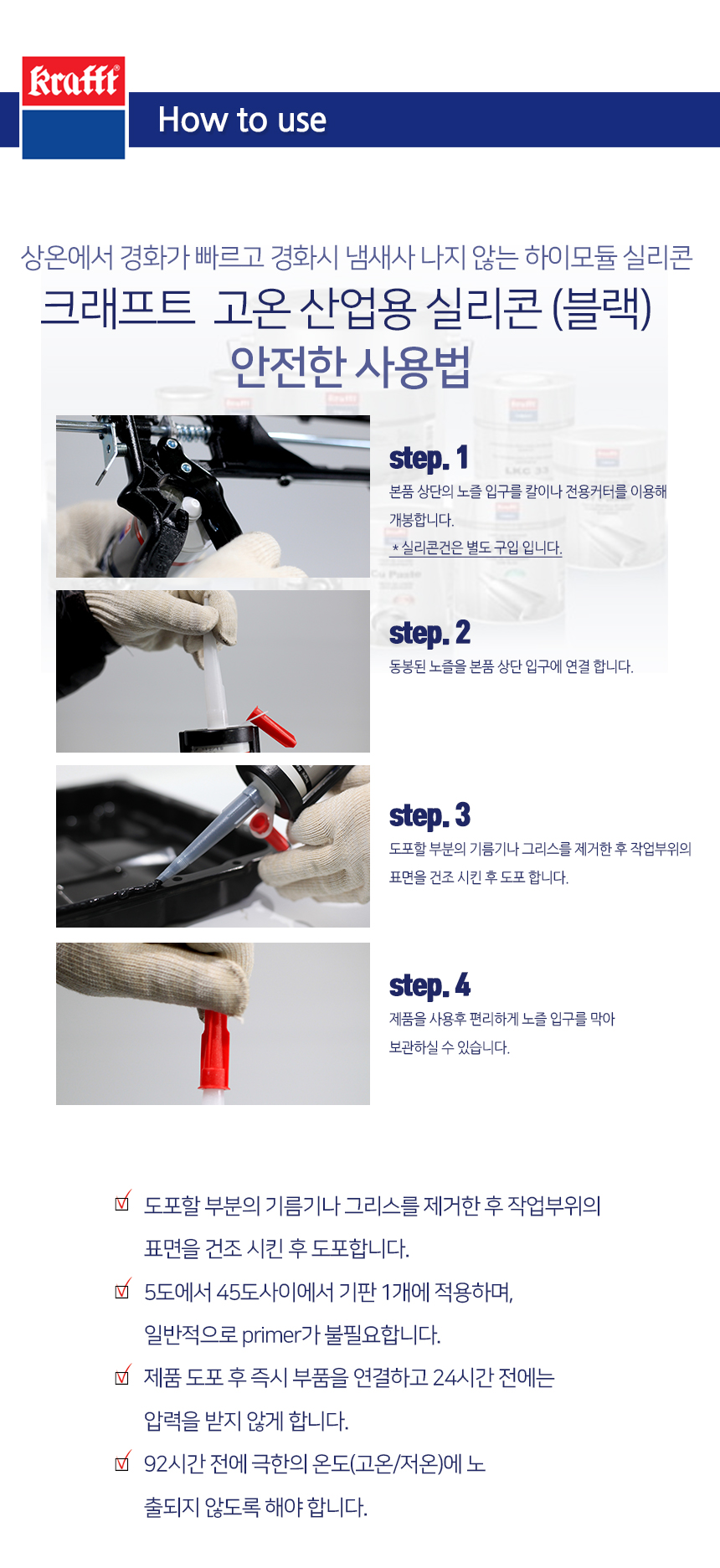 Krafft

How to use

상온에서 경화가 빠르고 경화시 냄새사 나지 않는 하이모듈 실리콘

크래프트 고온 산업용 실리콘 (블랙)

안전한 사용법

step. 1

본품 상단의 노즐 입구를 칼이나 전용커터를 이용해 개봉합니다.

* 실리콘건은 별도 구입 입니다.

step. 2

동봉된 노즐을 본품 상단 입구에 연결 합니다.

step. 3

도포할 부분의 기름기나 그리스를 제거한 후 작업부위의 표면을 건조 시킨 후 도포 합니다.

step. 4

제품을 사용후 편리하게 노즐 입구를 막아 보관하실 수 있습니다.

도포할 부분의 기름기나 그리스를 제거한 후 작업부위의 표면을 건조 시킨 후 도포합니다.

5도에서 45도사이에서 기판 1개에 적용하며, 일반적으로 primer가 불필요합니다.

제품 도포 후 즉시 부품을 연결하고 24시간 전에는 압력을 받지 않게 합니다.

92시간 전에 극한의 온도(고온/저온)에 노출되지 않도록 해야 합니다.