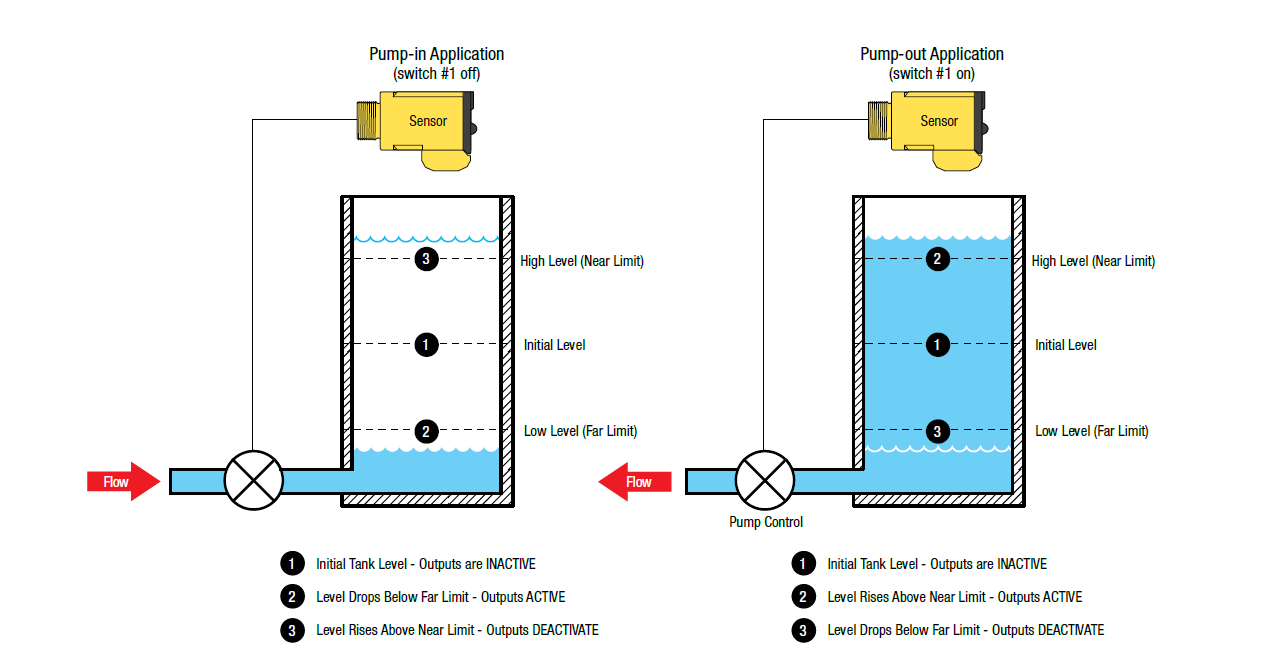 Pump-in Application
(switch #1 off)

Sensor

3 High Level (Near Limit)

1 Initial Level

2 Low Level (Far Limit)

Flow

1 Initial Tank Level - Outputs are INACTIVE

2 Level Drops Below Far Limit - Outputs ACTIVE

3 Level Rises Above Near Limit - Outputs DEACTIVATE

Pump-out Application
(switch #1 on)

Sensor

2 High Level (Near Limit)

1 Initial Level

3 Low Level (Far Limit)

Flow

Pump Control

1 Initial Tank Level - Outputs are INACTIVE

2 Level Rises Above Near Limit - Outputs ACTIVE

3 Level Drops Below Far Limit - Outputs DEACTIVATE