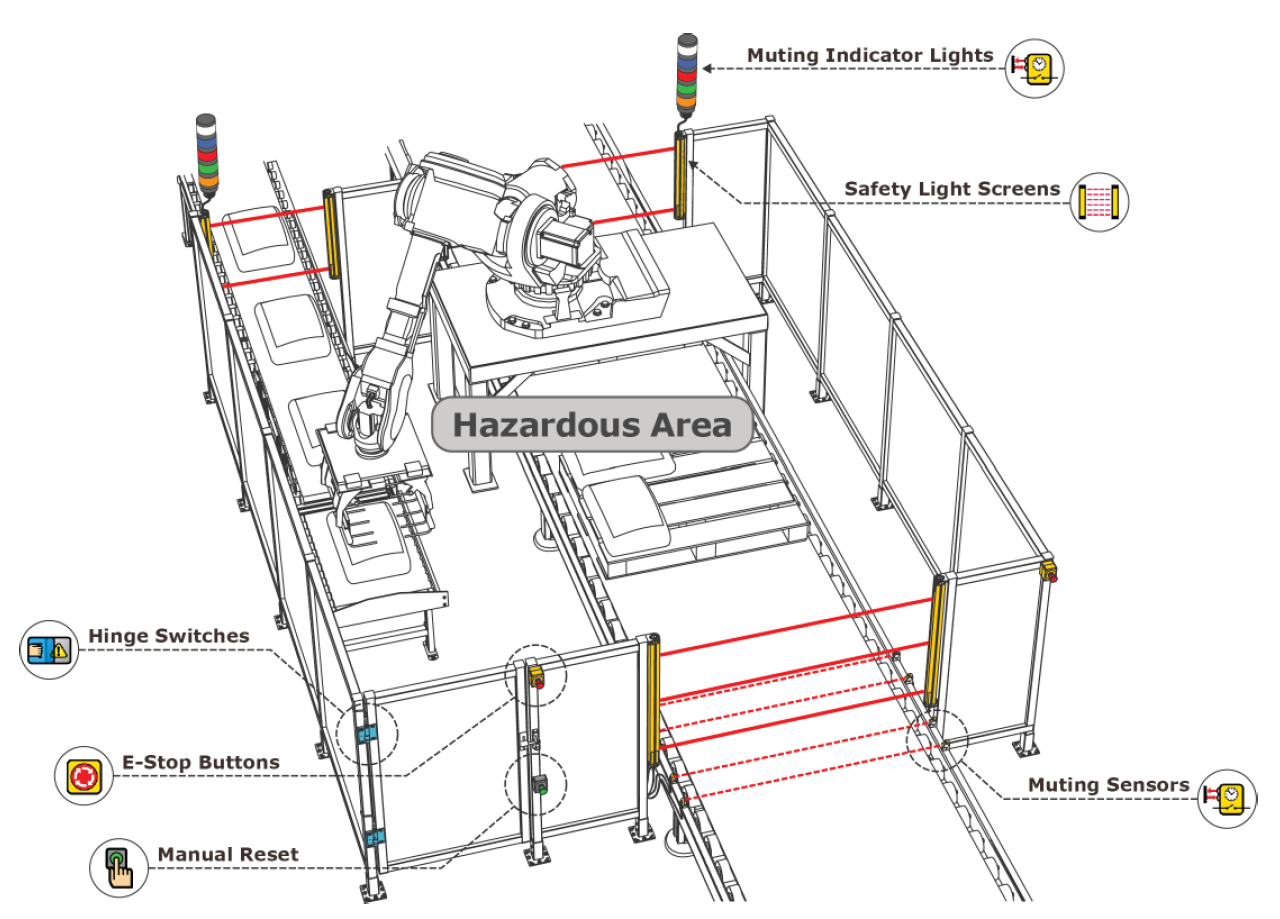 Muting Indicator Lights

Safety Light Screens

Hazardous Area

Hinge Switches

E-Stop Buttons

Manual Reset

Muting Sensors