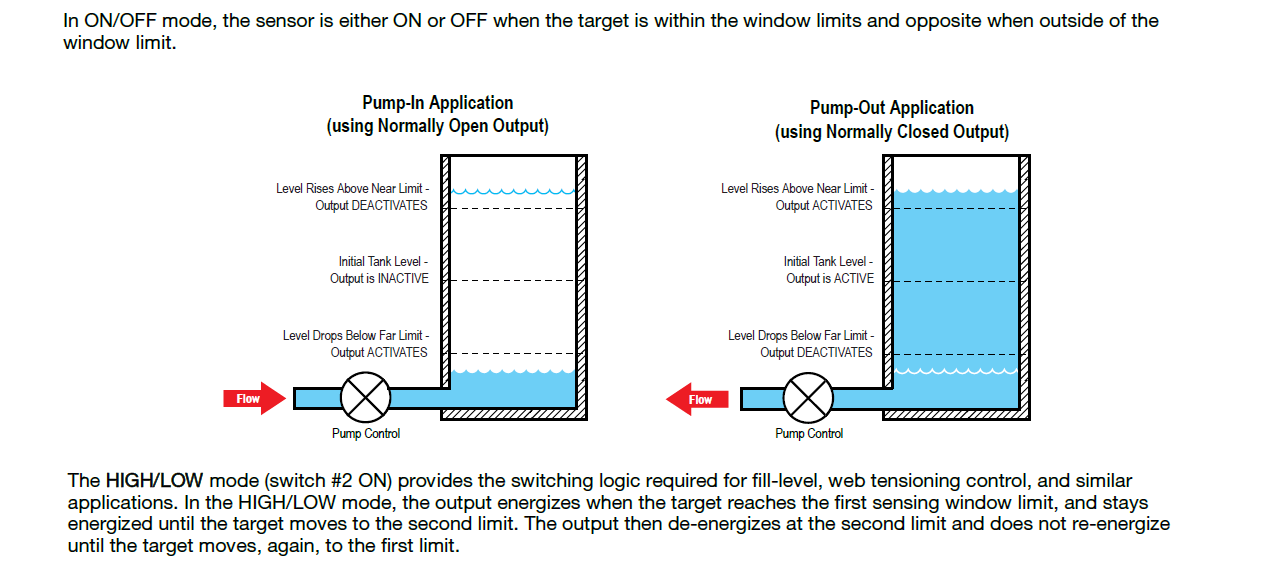 In ON/OFF mode, the sensor is either ON or OFF when the target is within the window limits and opposite when outside of the window limit.

Pump-In Application
(using Normally Open Output)

Level Rises Above Near Limit - Output DEACTIVATES

Initial Tank Level - Output is INACTIVE

Level Drops Below Far Limit - Output ACTIVATES

Flow

Pump Control

Pump-Out Application
(using Normally Closed Output)

Level Rises Above Near Limit - Output ACTIVATES

Initial Tank Level - Output is ACTIVE

Level Drops Below Far Limit - Output DEACTIVATES

Flow

Pump Control

The HIGH/LOW mode (switch #2 ON) provides the switching logic required for fill-level, web tensioning control, and similar applications. In the HIGH/LOW mode, the output energizes when the target reaches the first sensing window limit, and stays energized until the target moves to the second limit. The output then de-energizes at the second limit and does not re-energize until the target moves, again, to the first limit.