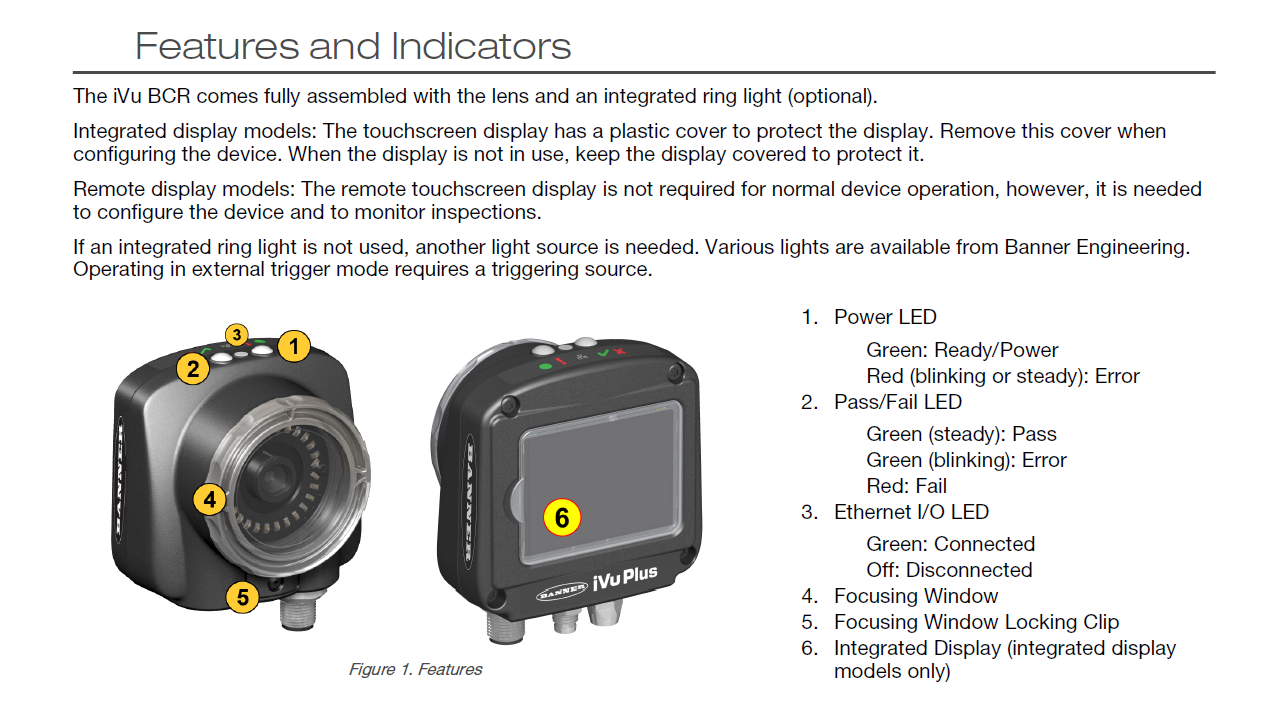 Features and Indicators

The iVu BCR comes fully assembled with the lens and an integrated ring light (optional).

Integrated display models: The touchscreen display has a plastic cover to protect the display. Remove this cover when configuring the device. When the display is not in use, keep the display covered to protect it.

Remote display models: The remote touchscreen display is not required for normal device operation, however, it is needed to configure the device and to monitor inspections.

If an integrated ring light is not used, another light source is needed. Various lights are available from Banner Engineering. Operating in external trigger mode requires a triggering source.

3
2
1
4
5
BANNER
6
BANNER
BANNER iVu Plus

Figure 1. Features

1. Power LED
Green: Ready/Power
Red (blinking or steady): Error
2. Pass/Fail LED
Green (steady): Pass
Green (blinking): Error
Red: Fail
3. Ethernet I/O LED
Green: Connected
Off: Disconnected
4. Focusing Window
5. Focusing Window Locking Clip
6. Integrated Display (integrated display models only)