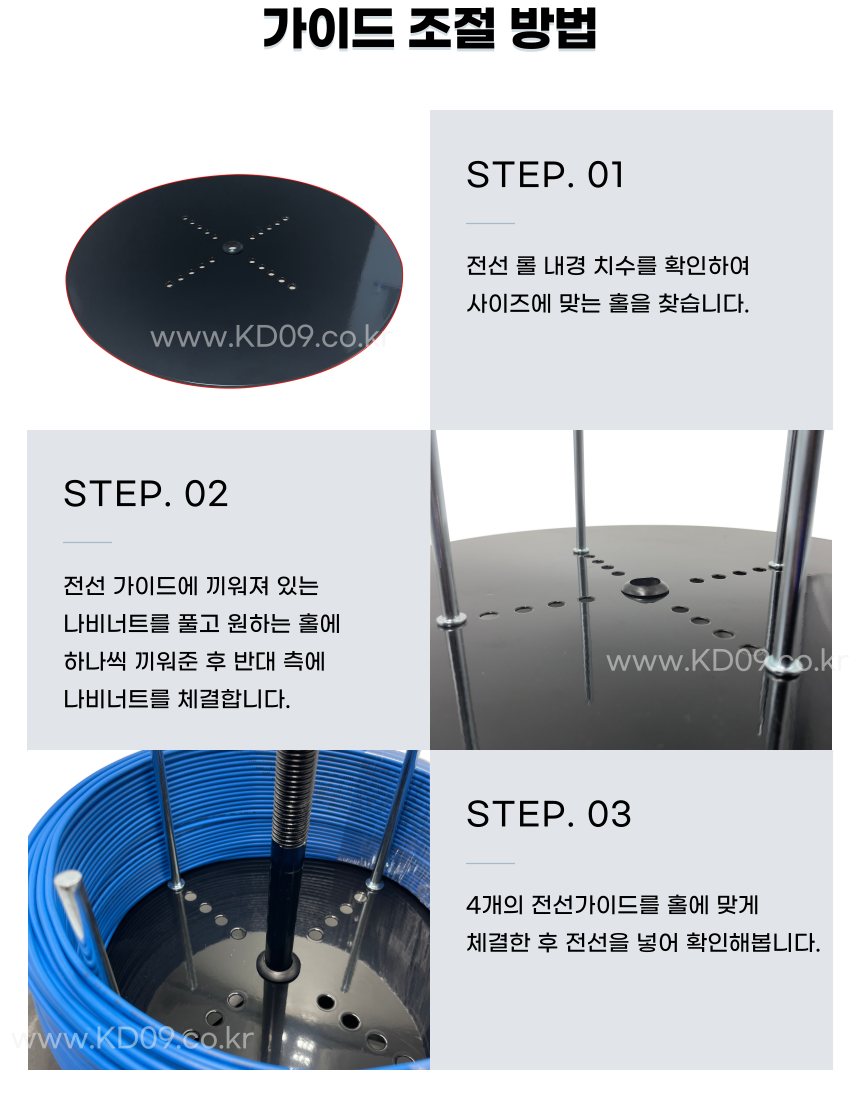 가이드 조절 방법

www.KD09.co.kr

STEP. 01

전선 롤 내경 치수를 확인하여 사이즈에 맞는 홀을 찾습니다.

STEP. 02

전선 가이드에 끼워져 있는 나비너트를 풀고 원하는 홀에 하나씩 끼워준 후 반대 측에 나비너트를 체결합니다.

www.KD09.co.kr

www.KD09.co.kr

STEP. 03

4개의 전선가이드를 홀에 맞게 체결한 후 전선을 넣어 확인해봅니다.